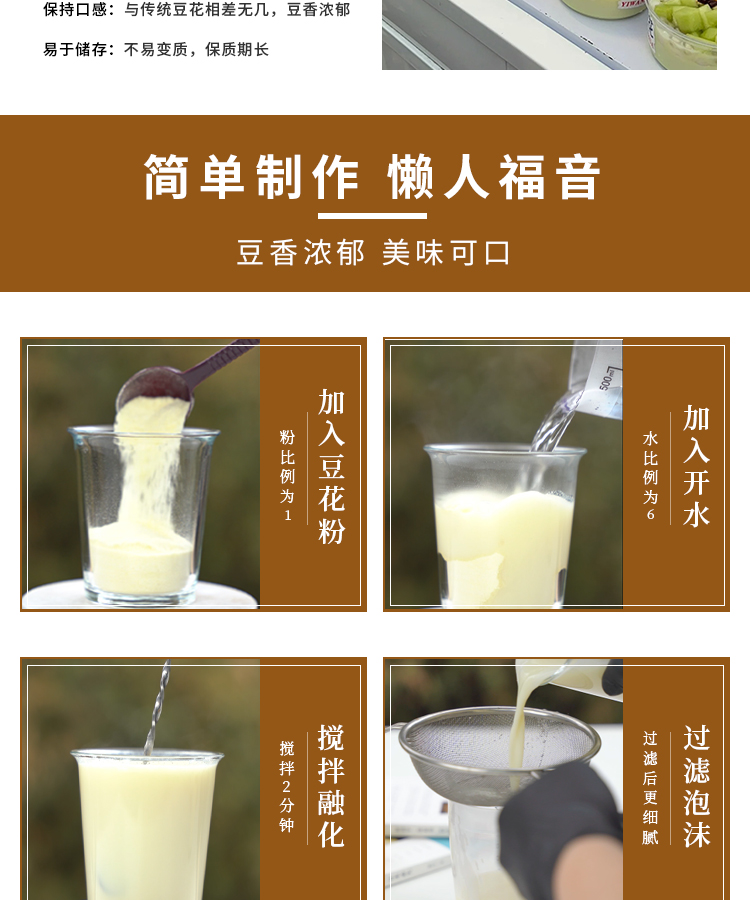 保持口感：与传统豆花相差无几，豆香浓郁

易于储存：不易变质，保质期长

简单制作 懒人福音

豆香浓郁 美味可口

加入豆花粉

粉比例为1

500ml

加入开水

水比例为6

搅拌融化

搅拌2分钟

过滤泡沫

过滤后更细腻