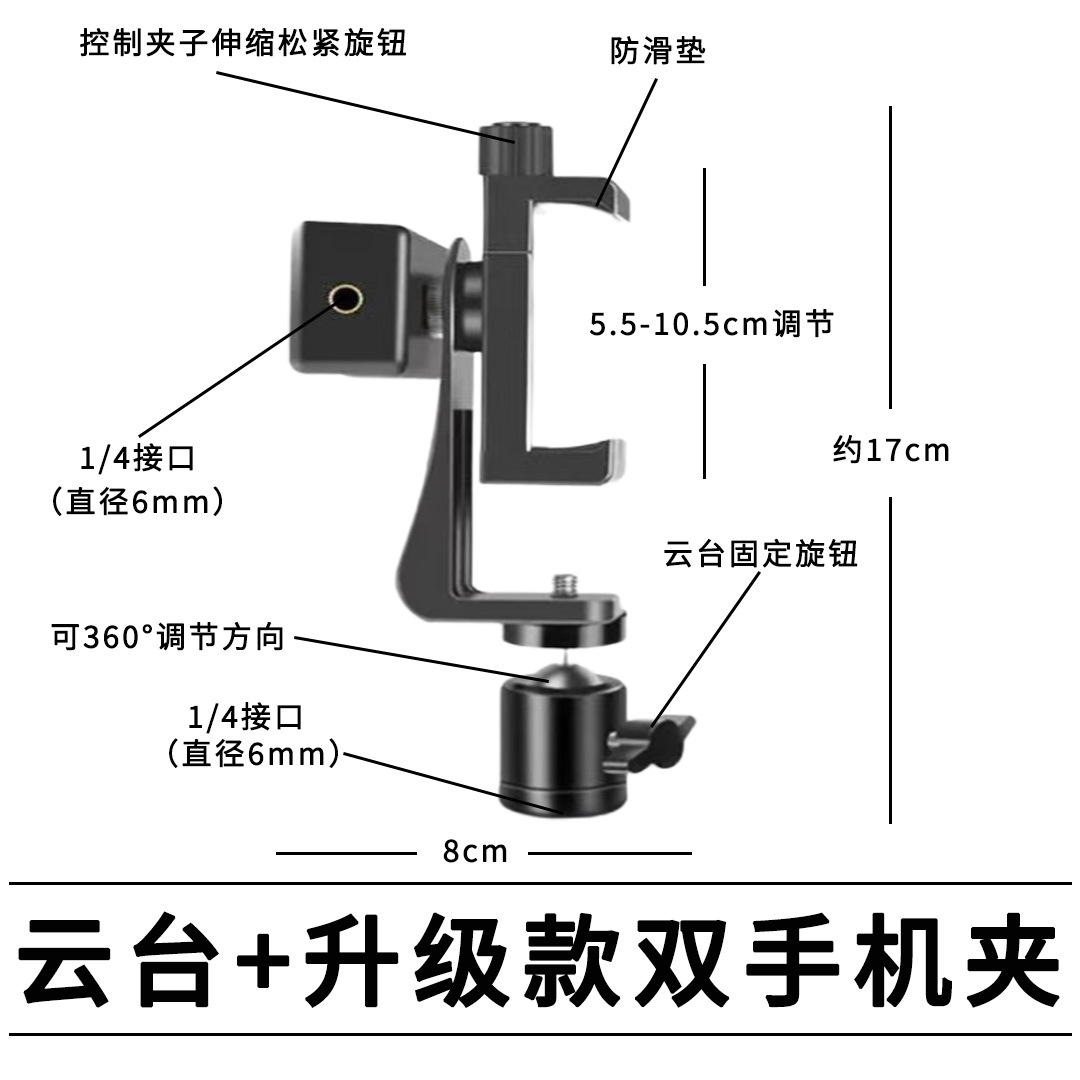 控制夹子伸缩松紧旋钮

防滑垫

5.5-10.5cm调节

约17cm

1/4接口
（直径6mm）

云台固定旋钮

可360°调节方向

1/4接口
（直径6mm）

8cm

云台+升级款双手机夹