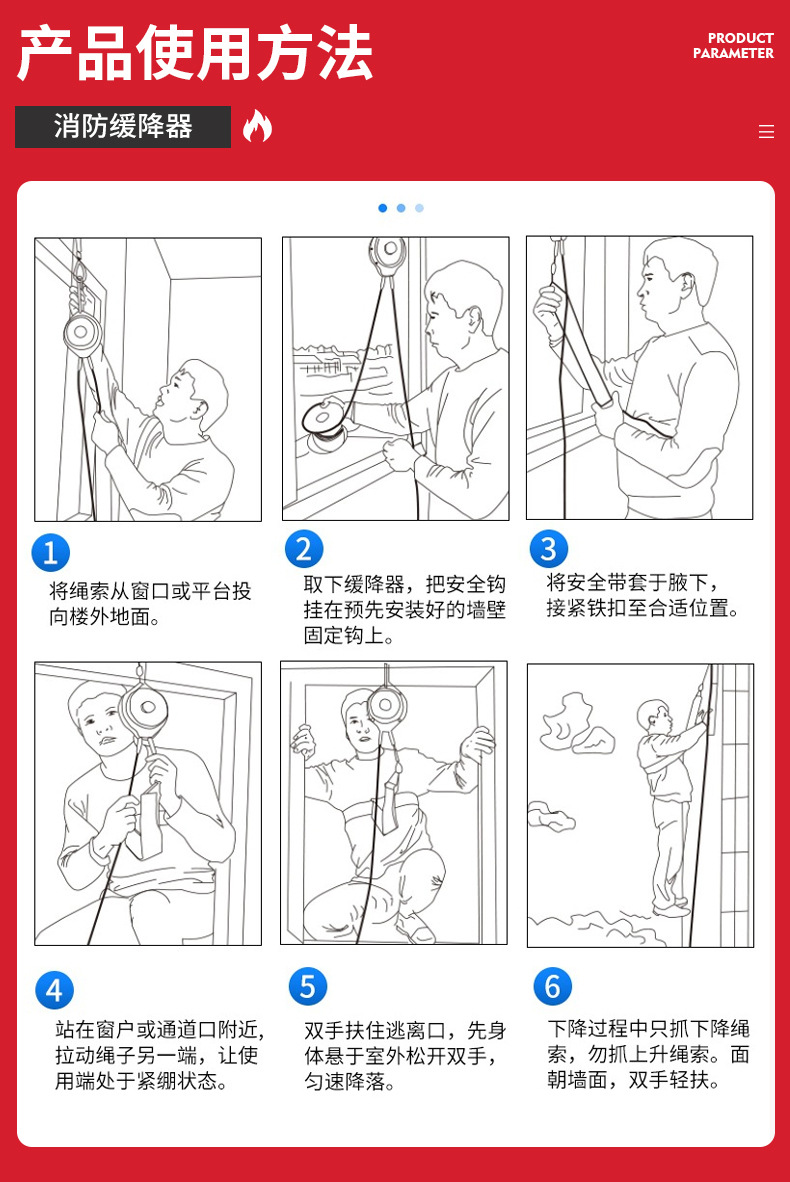 产品使用方法

PRODUCT PARAMETER

消防缓降器

1
将绳索从窗口或平台投向楼外地面。

2
取下缓降器，把安全钩挂在预先安装好的墙壁固定钩上。

3
将安全带套于腋下，接紧铁扣至合适位置。

4
站在窗户或通道口附近，拉动绳子另一端，让使用端处于紧绷状态。

5
双手扶住逃离口，先身体悬于室外松开双手，匀速降落。

6
下降过程中只抓下降绳索，勿抓上升绳索。面朝墙面，双手轻扶。