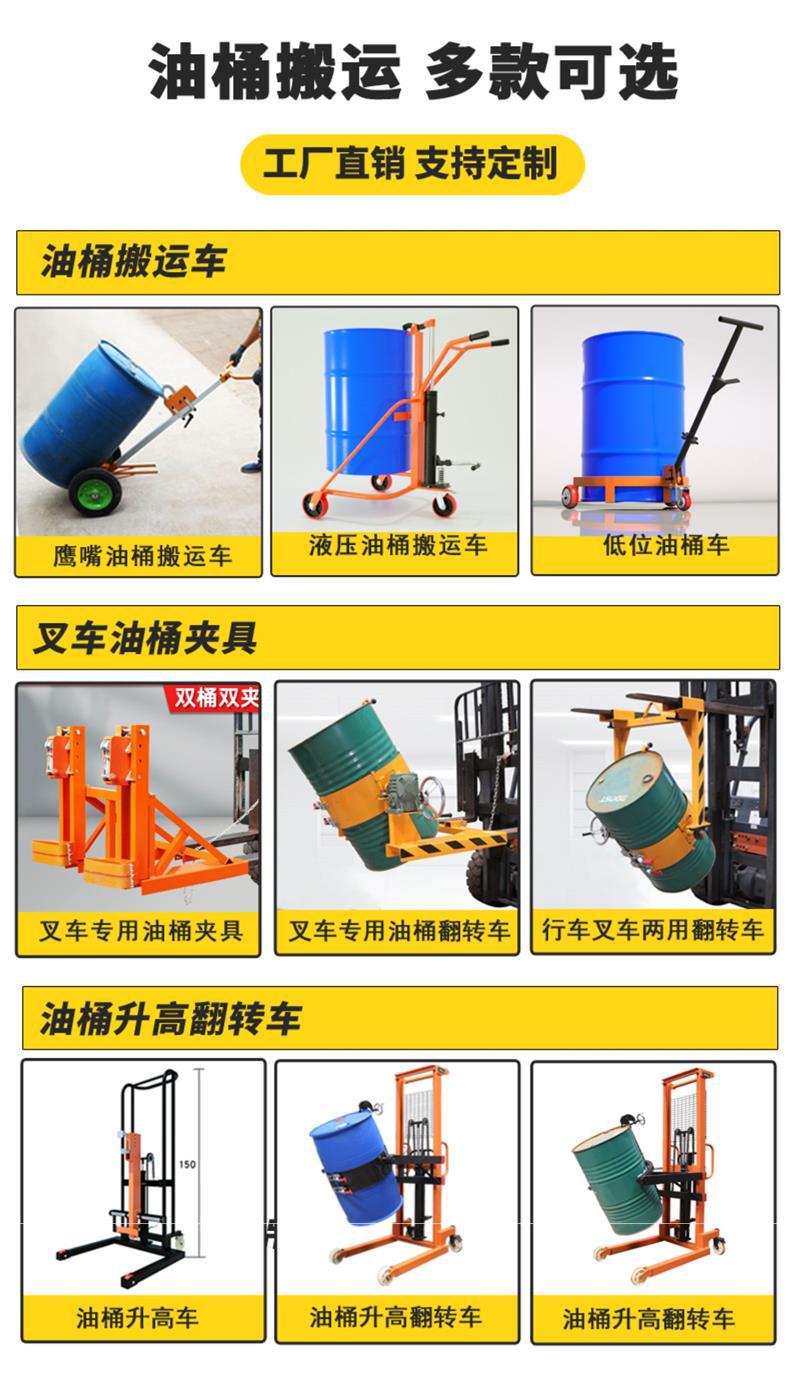 油桶搬运 多款可选

工厂直销 支持定制

油桶搬运车

鹰嘴油桶搬运车

液压油桶搬运车

低位油桶车

叉车油桶夹具

双桶双夹

叉车专用油桶夹具

叉车专用油桶翻转车

行车叉车两用翻转车

油桶升高翻转车

150

油桶升高车

油桶升高翻转车

油桶升高翻转车