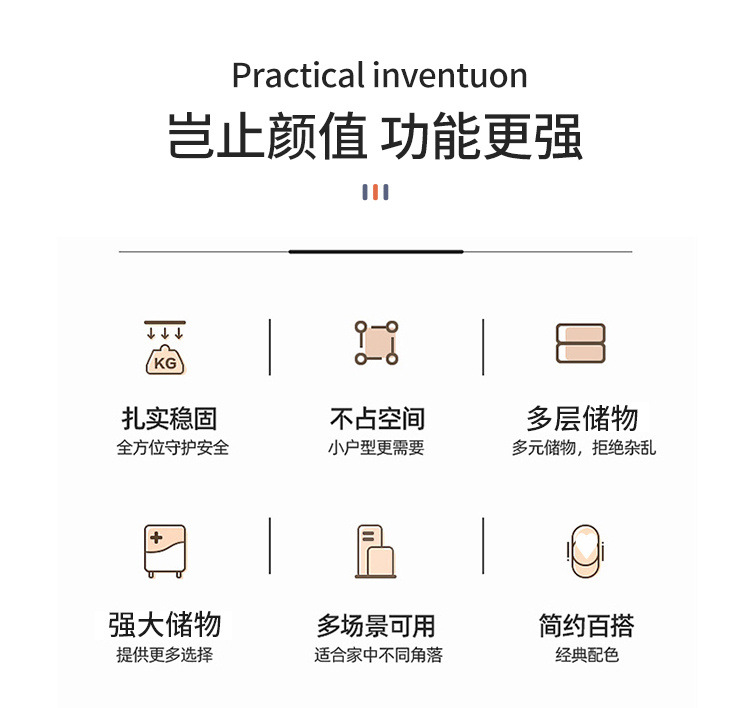 Practical inventuon
岂止颜值 功能更强

KG

扎实稳固
全方位守护安全

不占空间
小户型更需要

多层储物
多元储物，拒绝杂乱

强大储物
提供更多选择

多场景可用
适合家中不同角落

简约百搭
经典配色