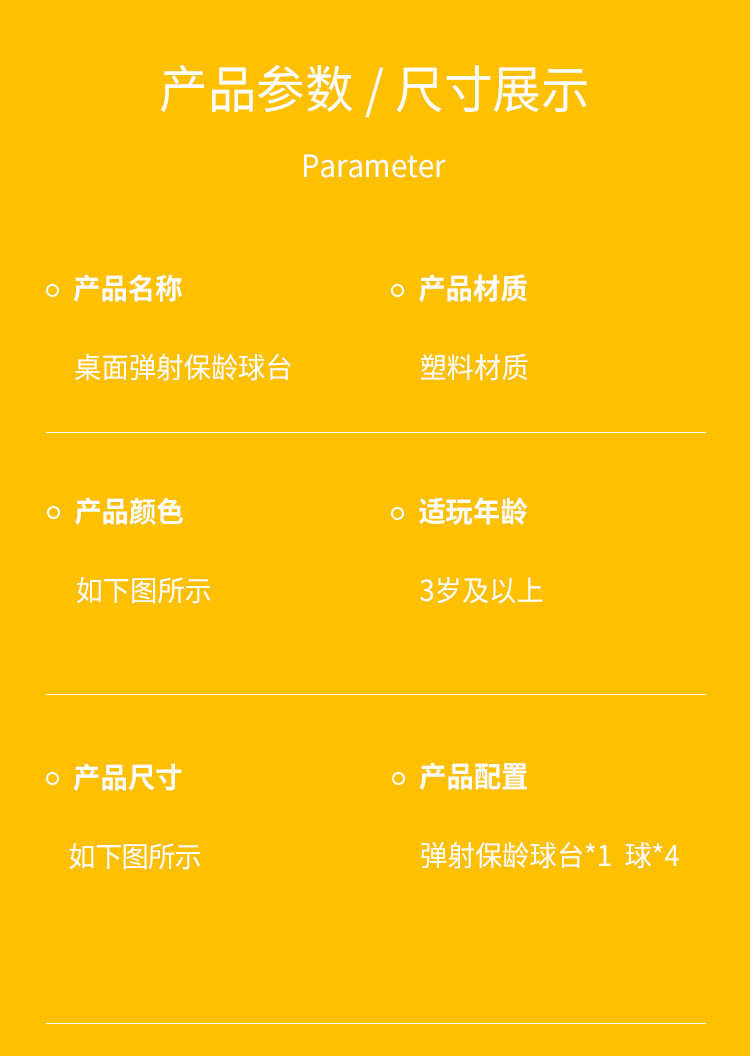 产品参数 / 尺寸展示

Parameter

产品名称

桌面弹射保龄球台

产品材质

塑料材质

产品颜色

如下图所示

适玩年龄

3岁及以上

产品尺寸

如下图所示

产品配置

弹射保龄球台*1 球*4