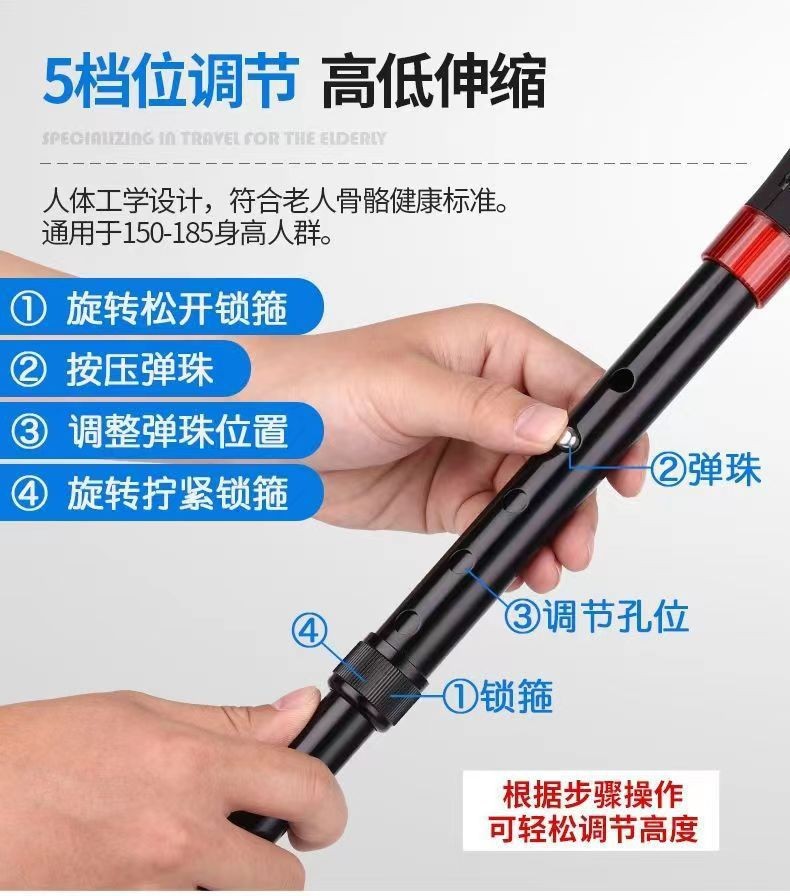 5档位调节 高低伸缩

SPECIALIZING IN TRAVEL FOR THE ELDERLY

人体工学设计，符合老人骨骼健康标准。
通用于150-185身高人群。

① 旋转松开锁箍
② 按压弹珠
③ 调整弹珠位置
④ 旋转拧紧锁箍

②弹珠
③调节孔位
④
①锁箍

根据步骤操作
可轻松调节高度