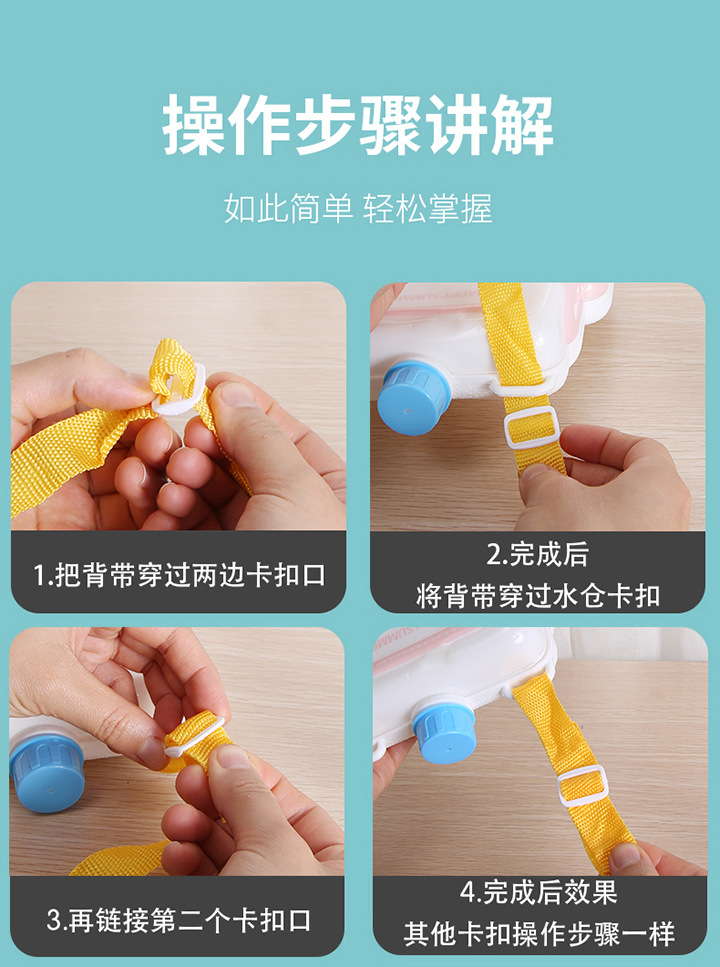 操作步骤讲解

如此简单 轻松掌握

1.把背带穿过两边卡扣口

2.完成后
将背带穿过水仓卡扣

3.再链接第二个卡扣口

4.完成后效果
其他卡扣操作步骤一样