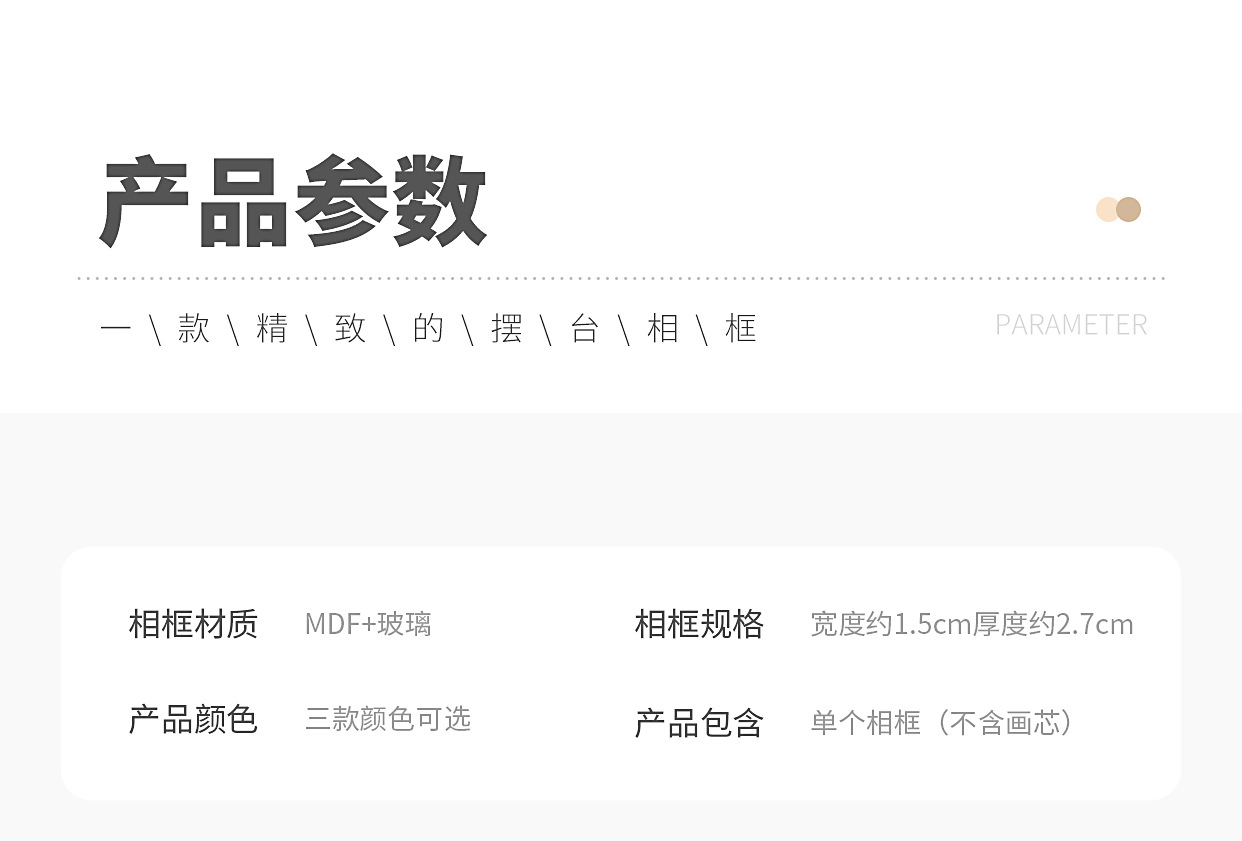 产品参数

一 \ 款 \ 精 \ 致 \ 的 \ 摆 \ 台 \ 相 \ 框

PARAMETER

相框材质 MDF+玻璃

相框规格 宽度约1.5cm厚度约2.7cm

产品颜色 三款颜色可选

产品包含 单个相框（不含画芯）