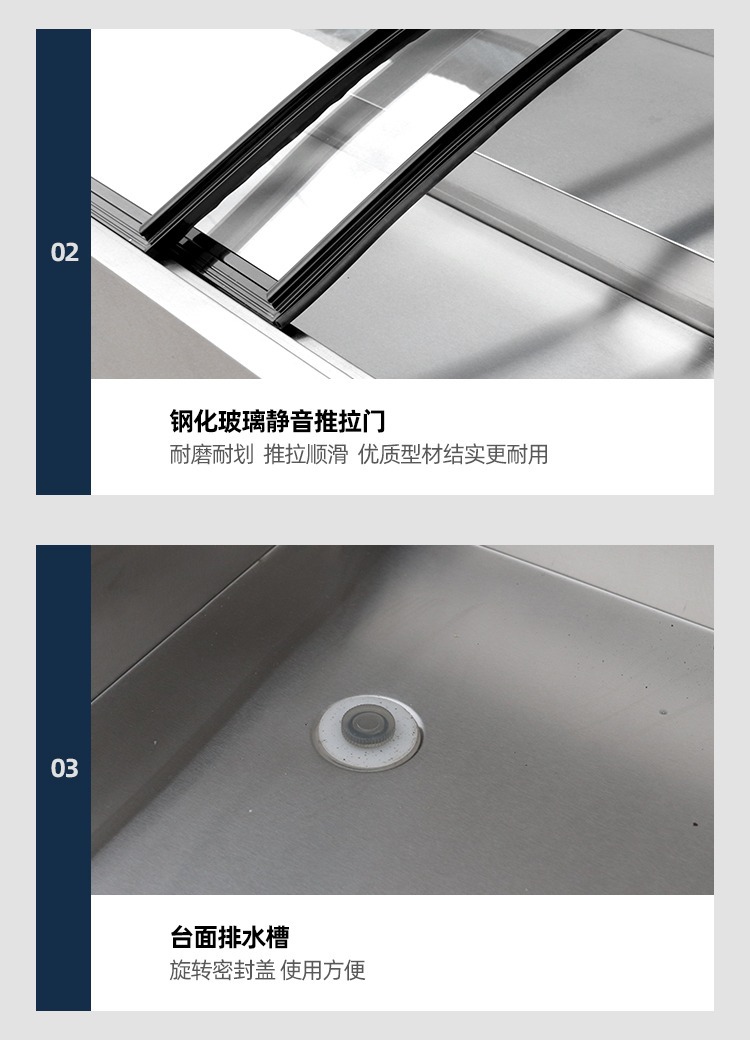 02

钢化玻璃静音推拉门

耐磨耐划 推拉顺滑 优质型材结实更耐用

03

台面排水槽

旋转密封盖 使用方便