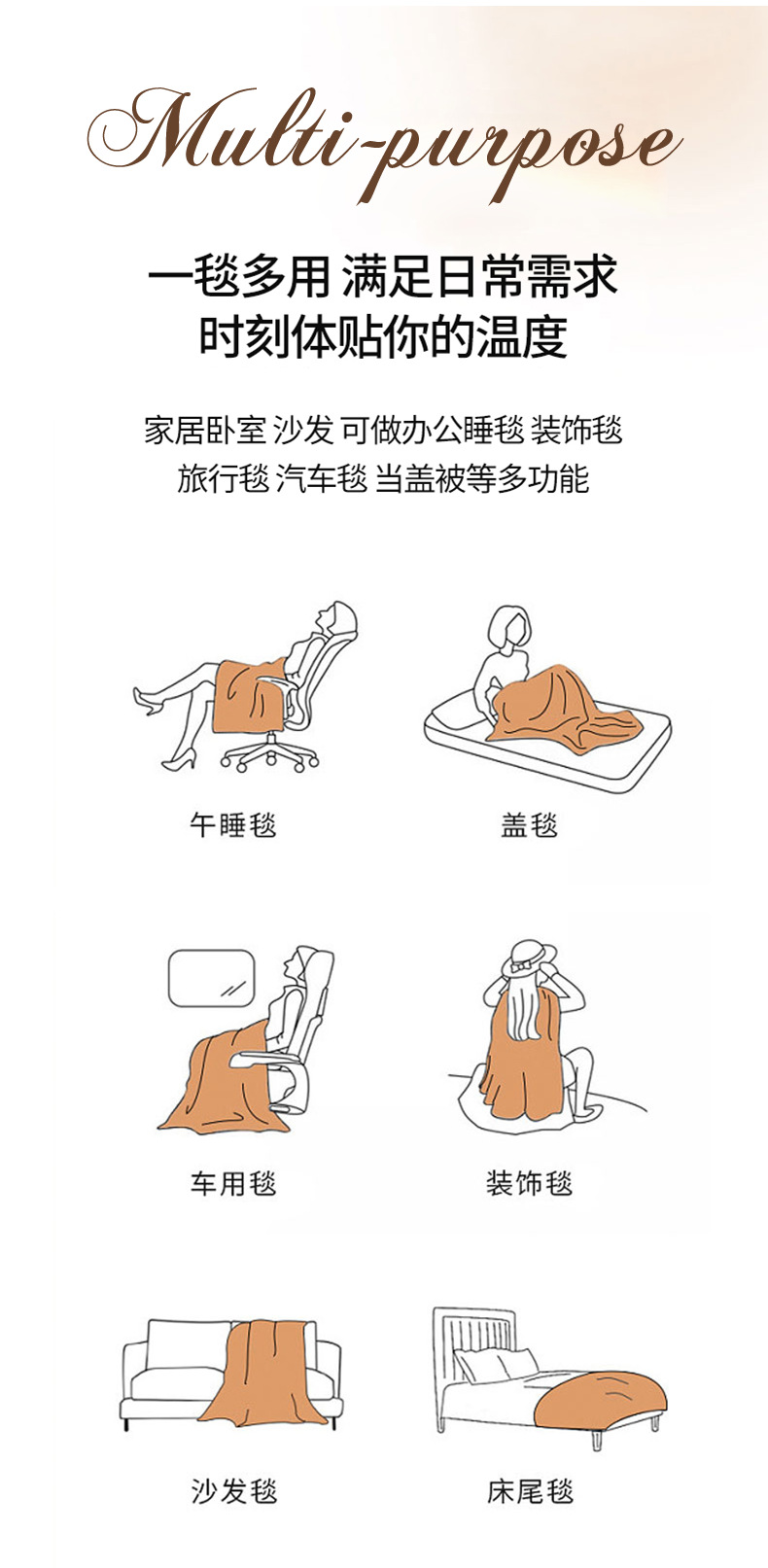 Multi-purpose

一毯多用 满足日常需求
时刻体贴你的温度

家居卧室 沙发 可做办公睡毯 装饰毯
旅行毯 汽车毯 当盖被等多功能

午睡毯

盖毯

车用毯

装饰毯

沙发毯

床尾毯