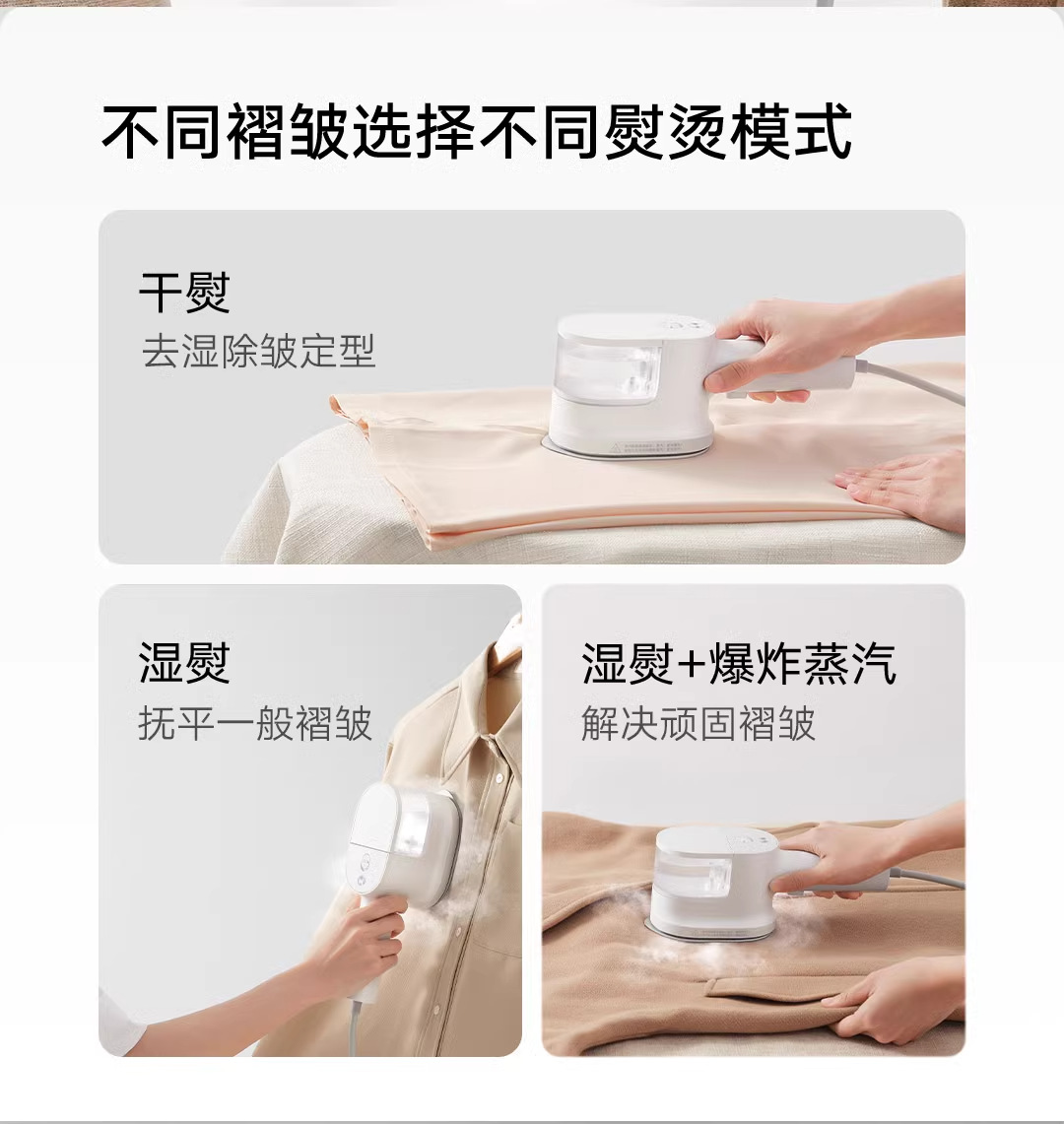 不同褶皱选择不同熨烫模式

干熨
去湿除皱定型

湿熨
抚平一般褶皱

湿熨+爆炸蒸汽
解决顽固褶皱