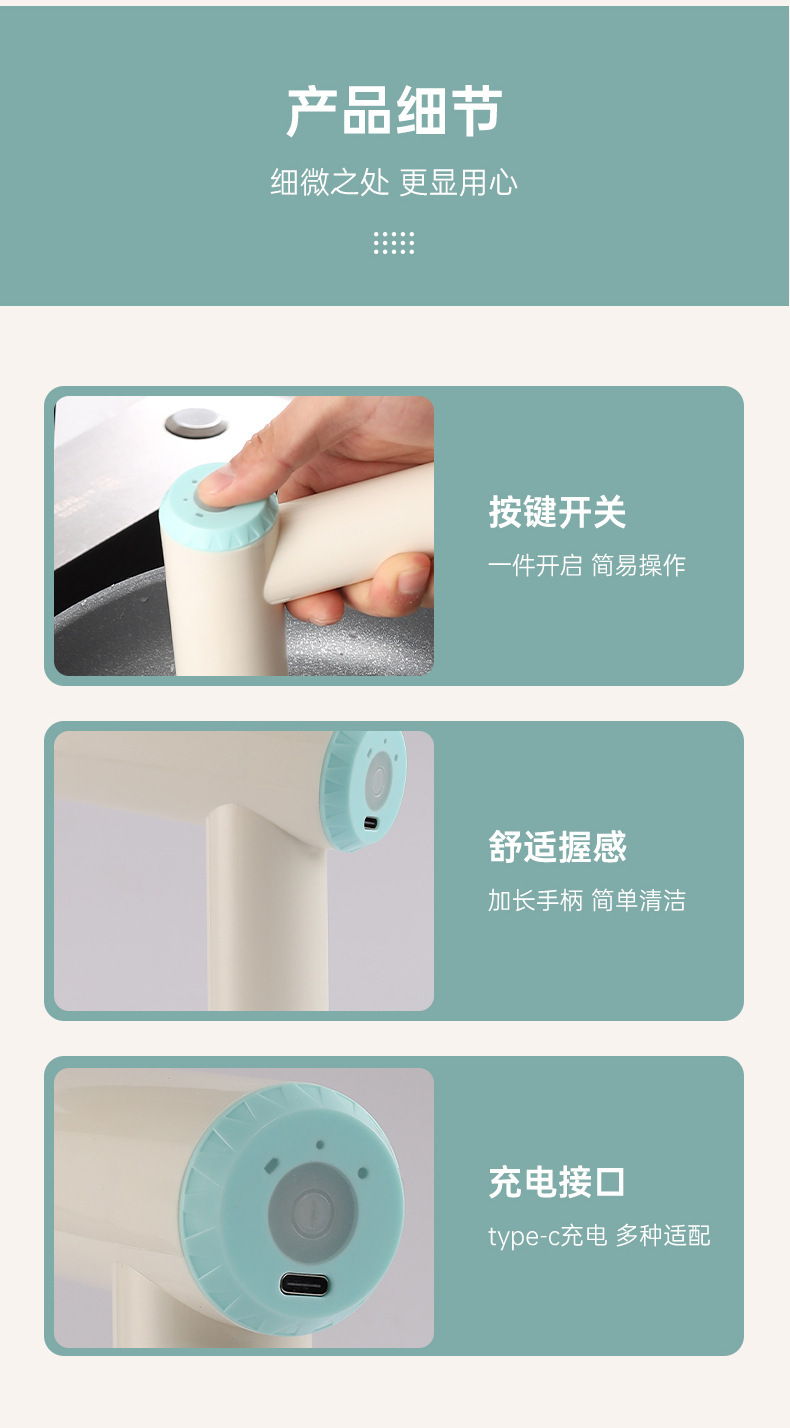 产品细节

细微之处 更显用心

按键开关

一件开启 简易操作

舒适握感

加长手柄 简单清洁

充电接口

type-c充电 多种适配