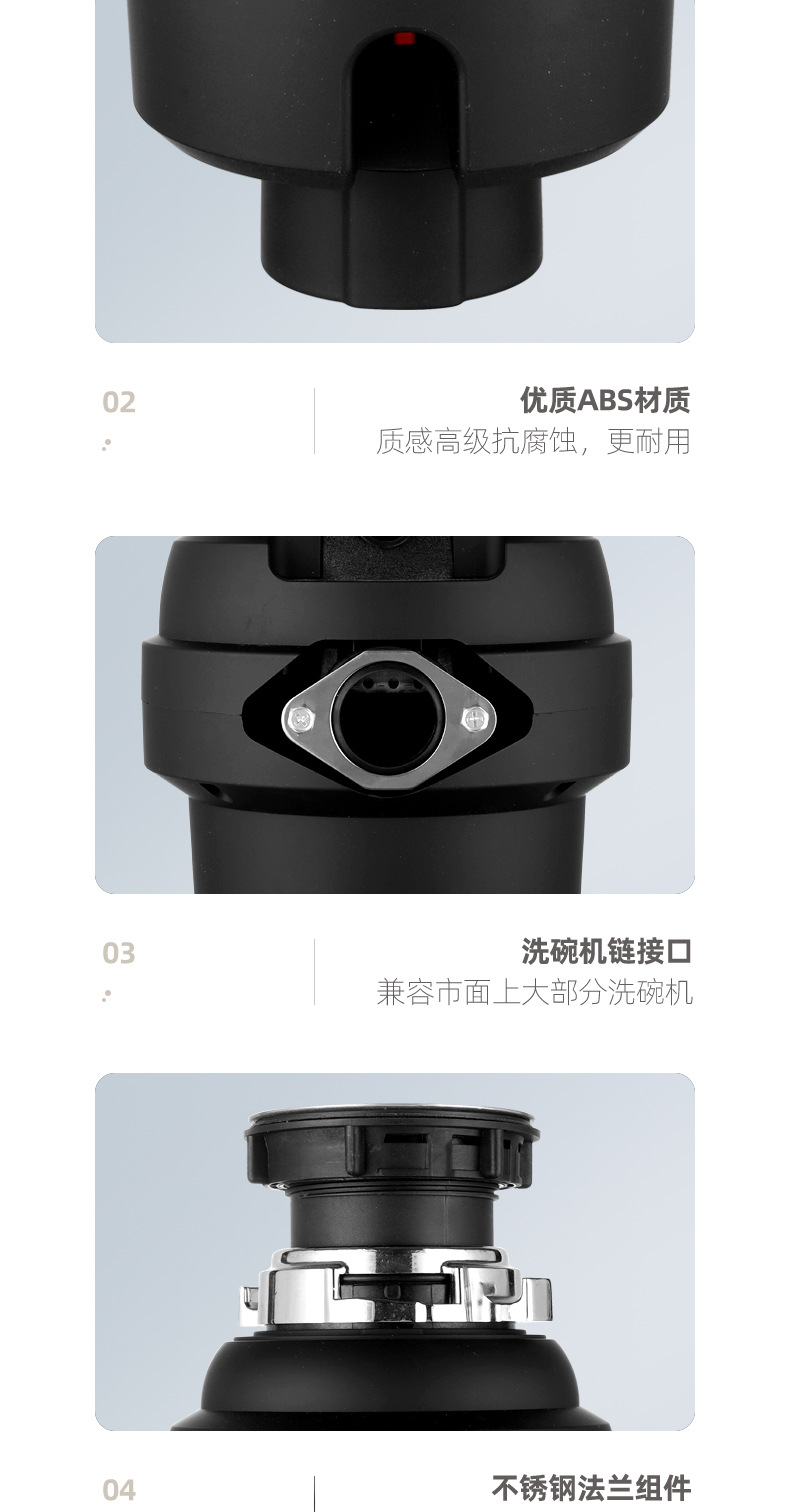 02

优质ABS材质
质感高级抗腐蚀，更耐用

03

洗碗机链接口
兼容市面上大部分洗碗机

04

不锈钢法兰组件