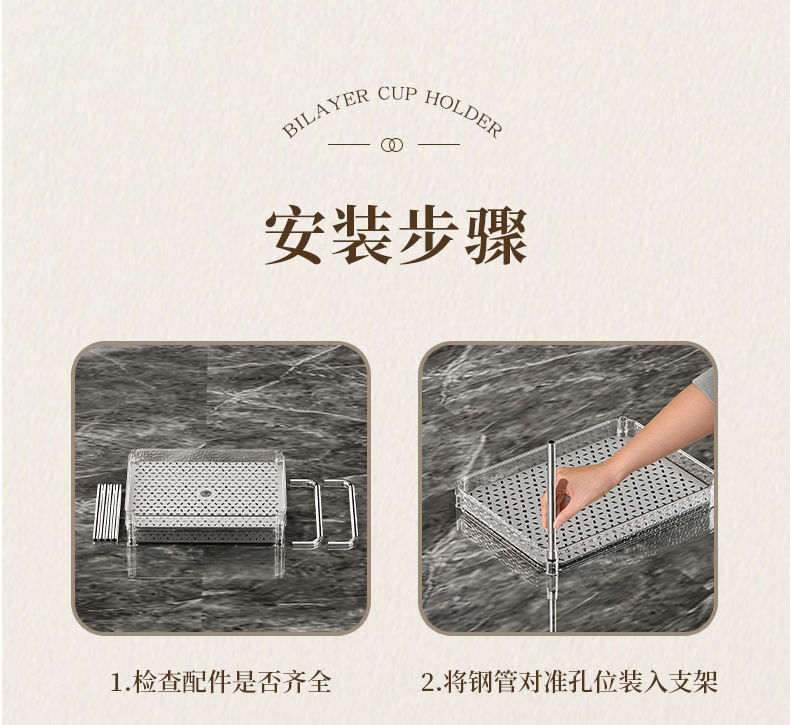 BILAYER CUP HOLDER

安装步骤

1.检查配件是否齐全

2.将钢管对准孔位装入支架