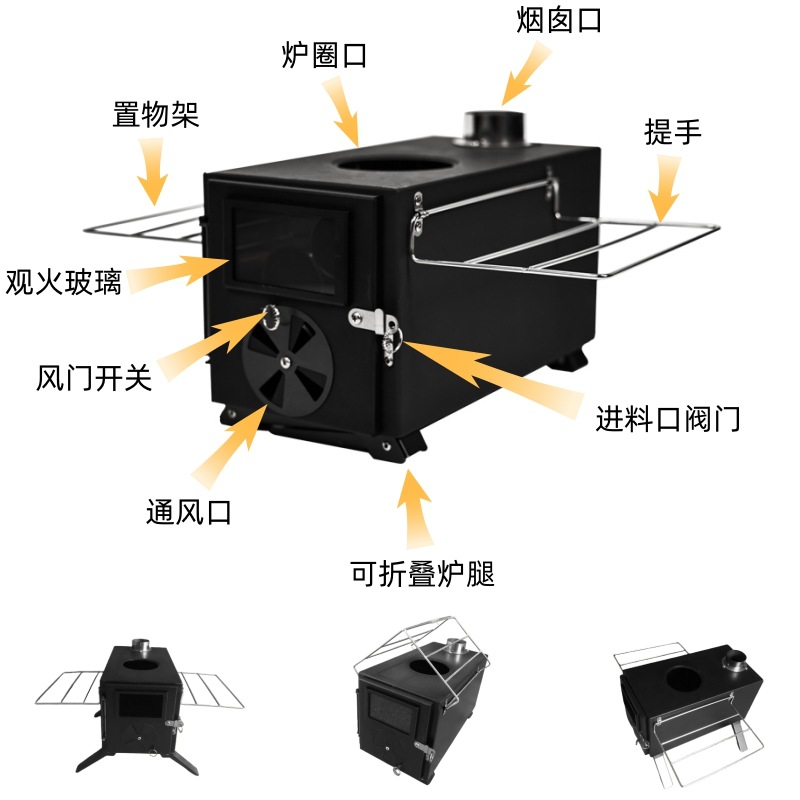 烟囱口

炉圈口

置物架

提手

观火玻璃

风门开关

进料口阀门

通风口

可折叠炉腿