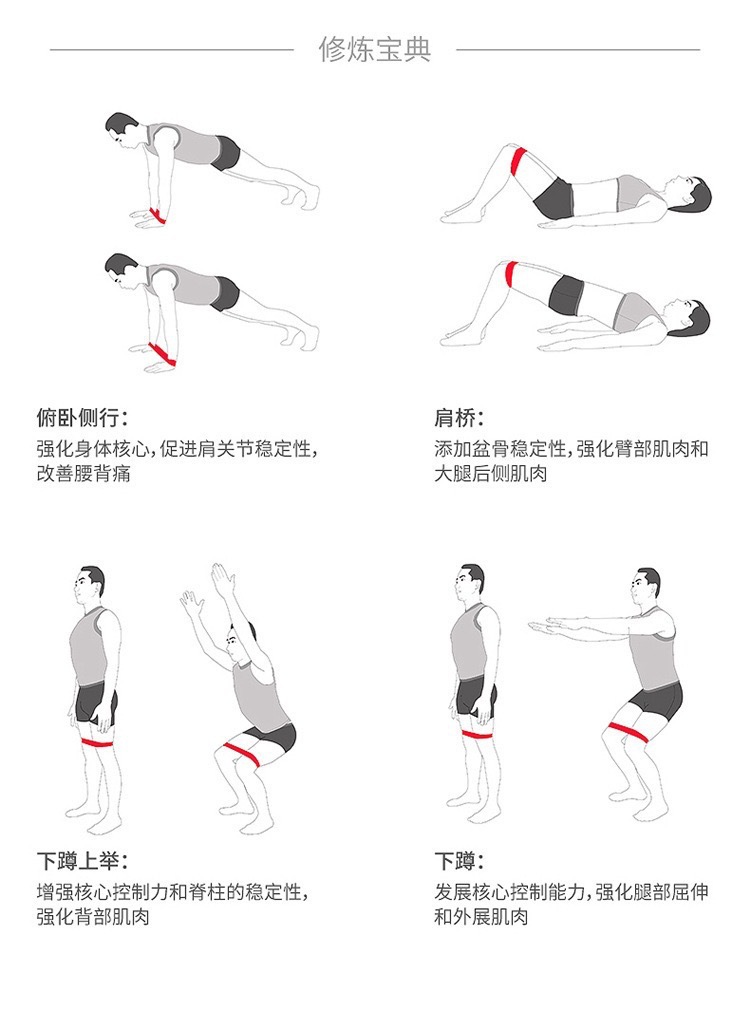 修炼宝典

俯卧侧行：
强化身体核心，促进肩关节稳定性，改善腰背痛

肩桥：
添加盆骨稳定性，强化臂部肌肉和大腿后侧肌肉

下蹲上举：
增强核心控制力和脊柱的稳定性，强化背部肌肉

下蹲：
发展核心控制能力，强化腿部屈伸和外展肌肉