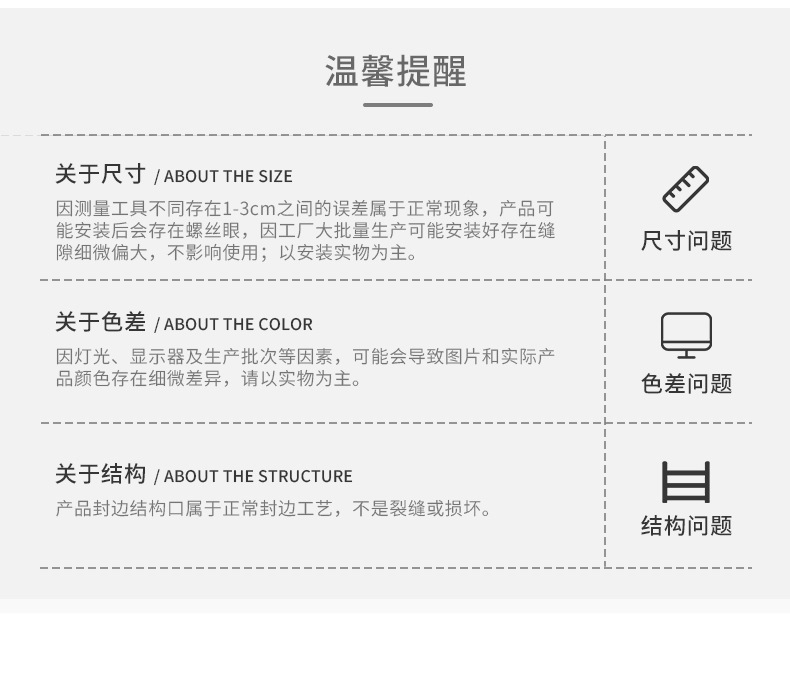 温馨提醒

关于尺寸 / ABOUT THE SIZE

因测量工具不同存在1-3cm之间的误差属于正常现象，产品可能安装后会存在螺丝眼，因工厂大批量生产可能安装好存在缝隙细微偏大，不影响使用；以安装实物为主。

尺寸问题

关于色差 / ABOUT THE COLOR

因灯光、显示器及生产批次等因素，可能会导致图片和实际产品颜色存在细微差异，请以实物为主。

色差问题

关于结构 / ABOUT THE STRUCTURE

产品封边结构口属于正常封边工艺，不是裂缝或损坏。

结构问题