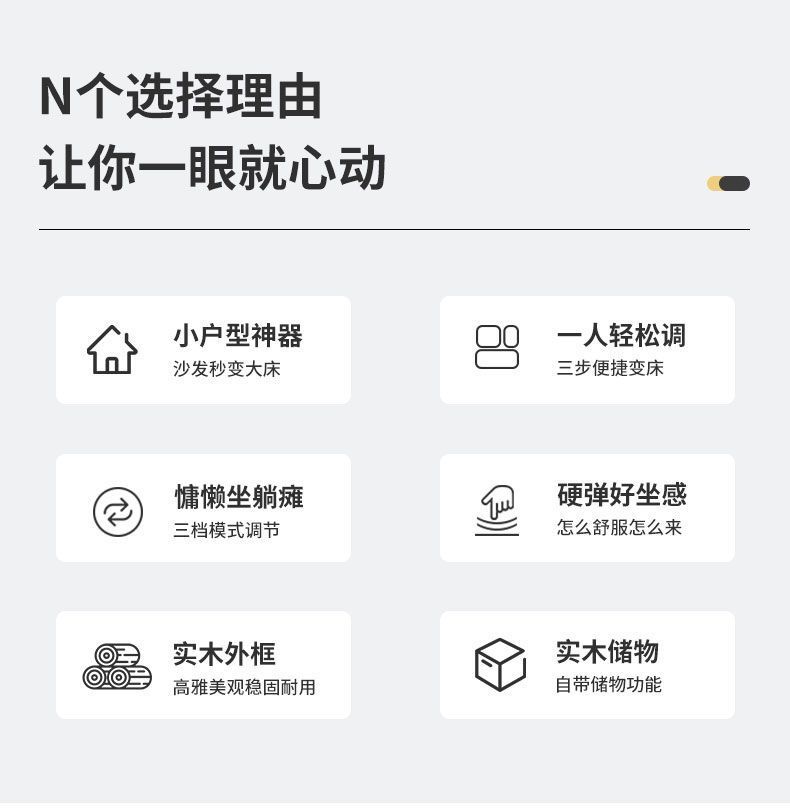 N个选择理由
让你一眼就心动

小户型神器
沙发秒变大床

一人轻松调
三步便捷变床

慵懒坐躺瘫
三档模式调节

硬弹好坐感
怎么舒服怎么来

实木外框
高雅美观稳固耐用

实木储物
自带储物功能