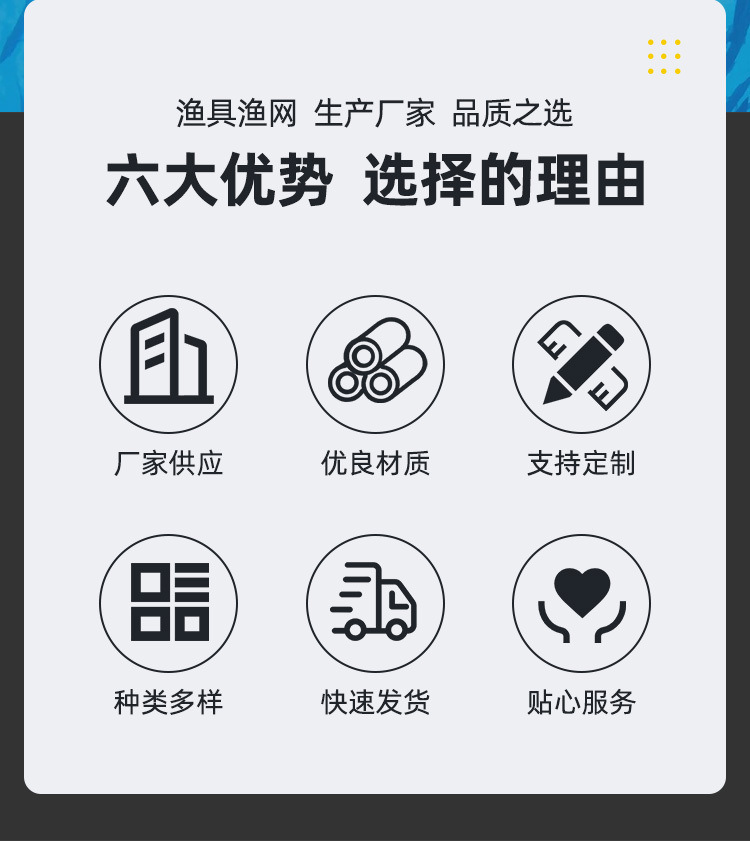 渔具渔网 生产厂家 品质之选

六大优势 选择的理由

厂家供应 优良材质 支持定制

种类多样 快速发货 贴心服务