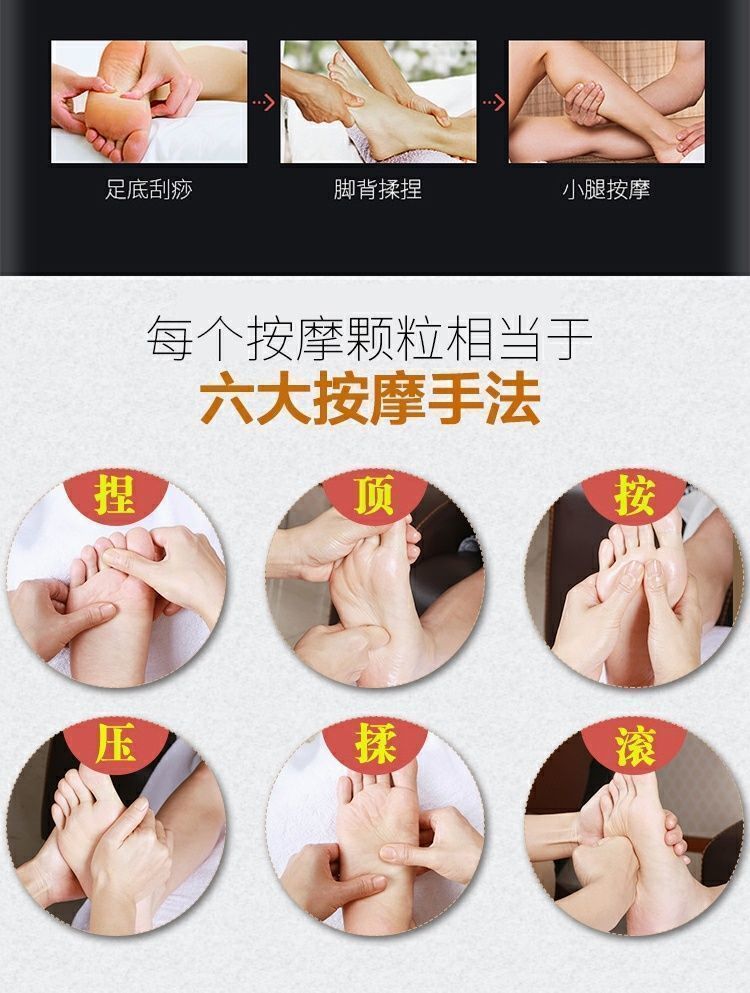 足底刮痧

脚背揉捏

小腿按摩

每个按摩颗粒相当于
六大按摩手法

捏

顶

按

压

揉

滚