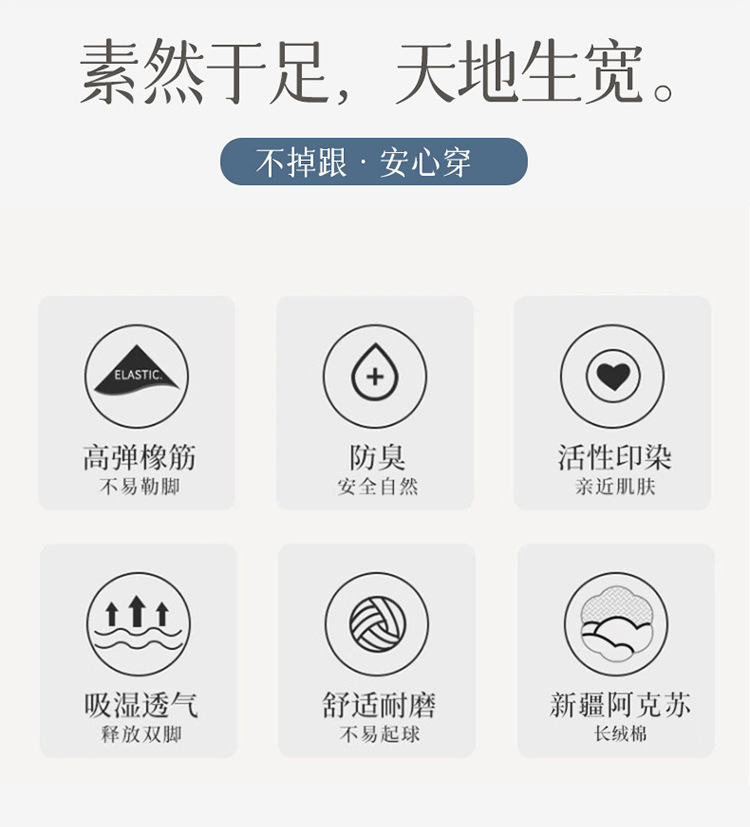 素然于足，天地生宽。

不掉跟 · 安心穿

ELASTIC.

高弹橡筋
不易勒脚

防臭
安全自然

活性印染
亲近肌肤

吸湿透气
释放双脚

舒适耐磨
不易起球

新疆阿克苏
长绒棉