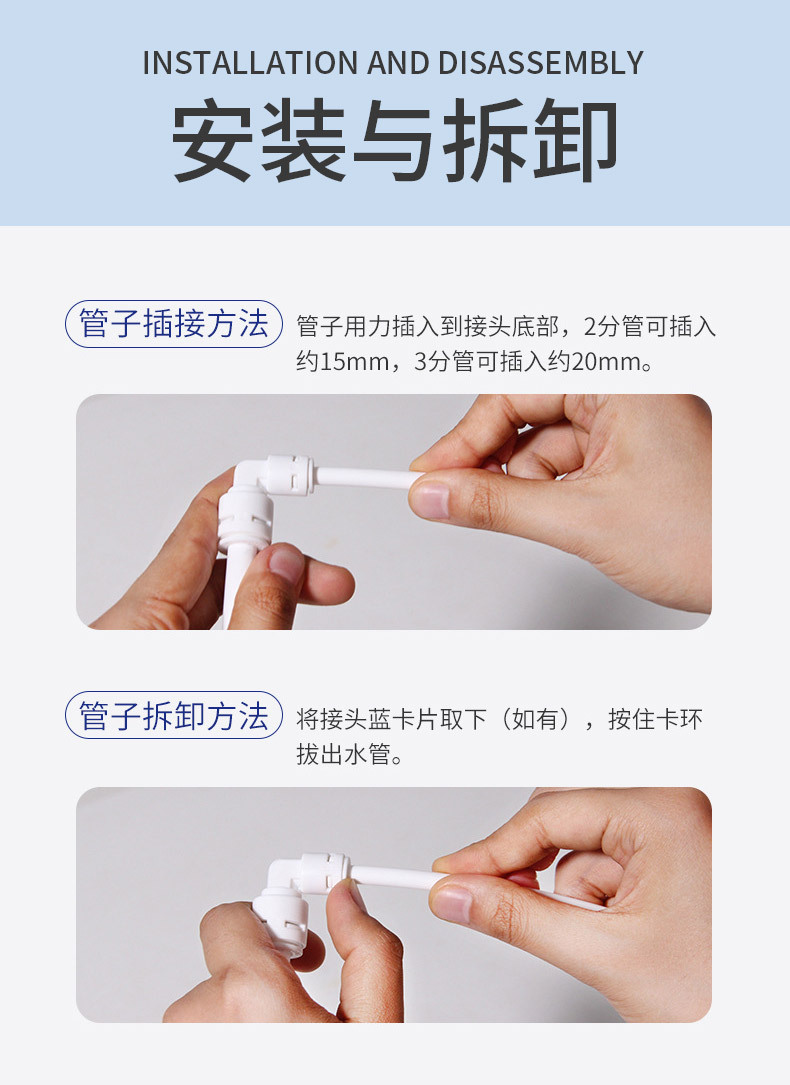 INSTALLATION AND DISASSEMBLY

安装与拆卸

管子插接方法

管子用力插入到接头底部，2分管可插入约15mm，3分管可插入约20mm。

管子拆卸方法

将接头蓝卡片取下（如有），按住卡环拔出水管。