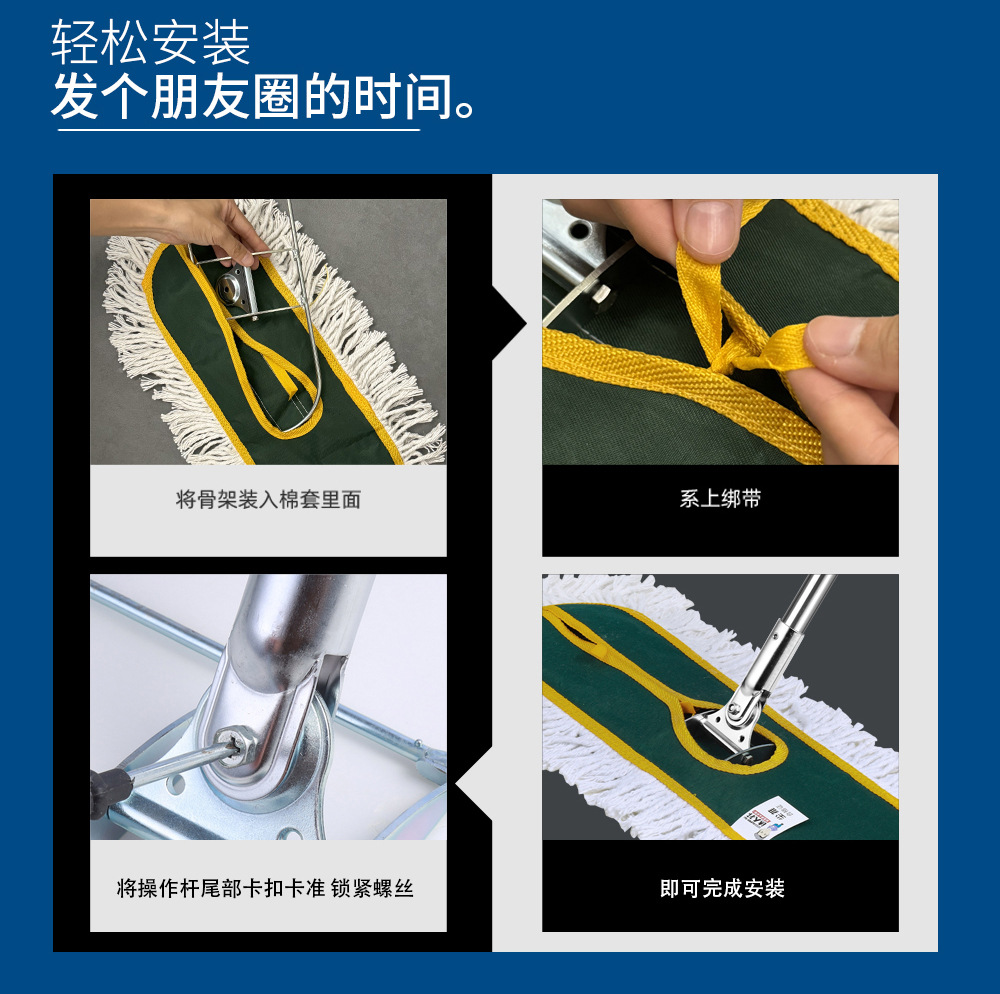 轻松安装
发个朋友圈的时间。

将骨架装入棉套里面

系上绑带

将操作杆尾部卡扣卡准 锁紧螺丝

即可完成安装