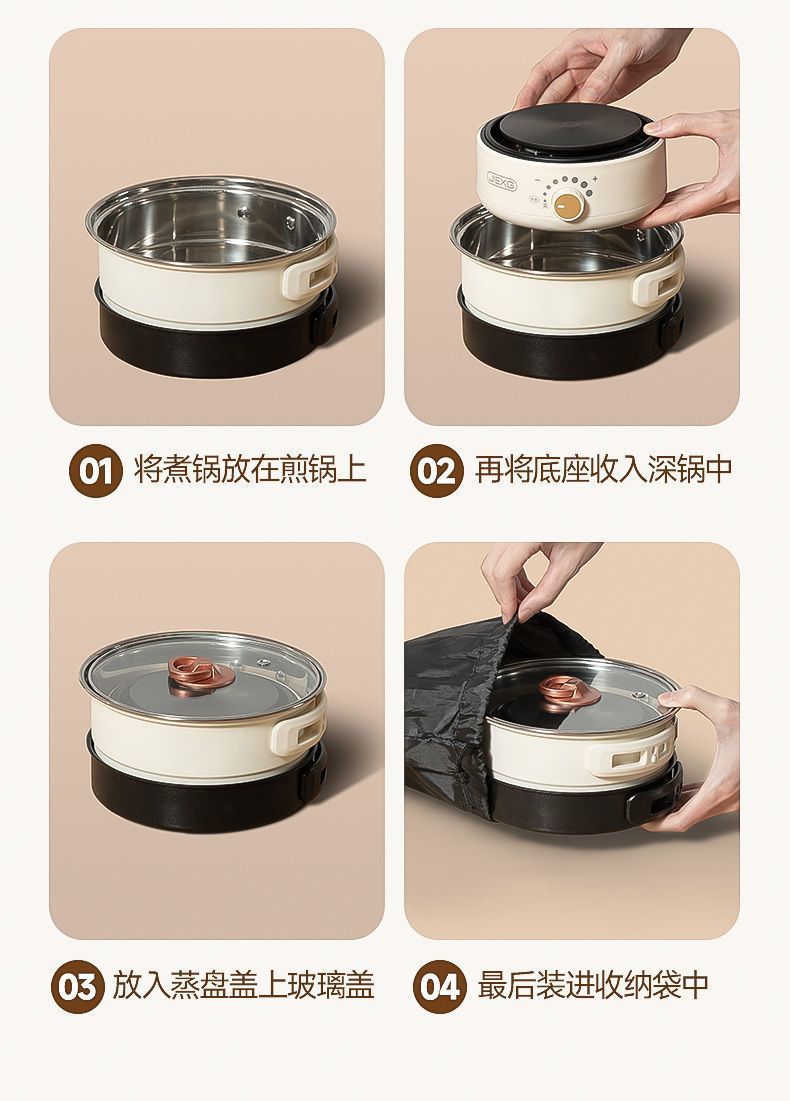 JBXG

01 将煮锅放在煎锅上

02 再将底座收入深锅中

03 放入蒸盘盖上玻璃盖

04 最后装进收纳袋中