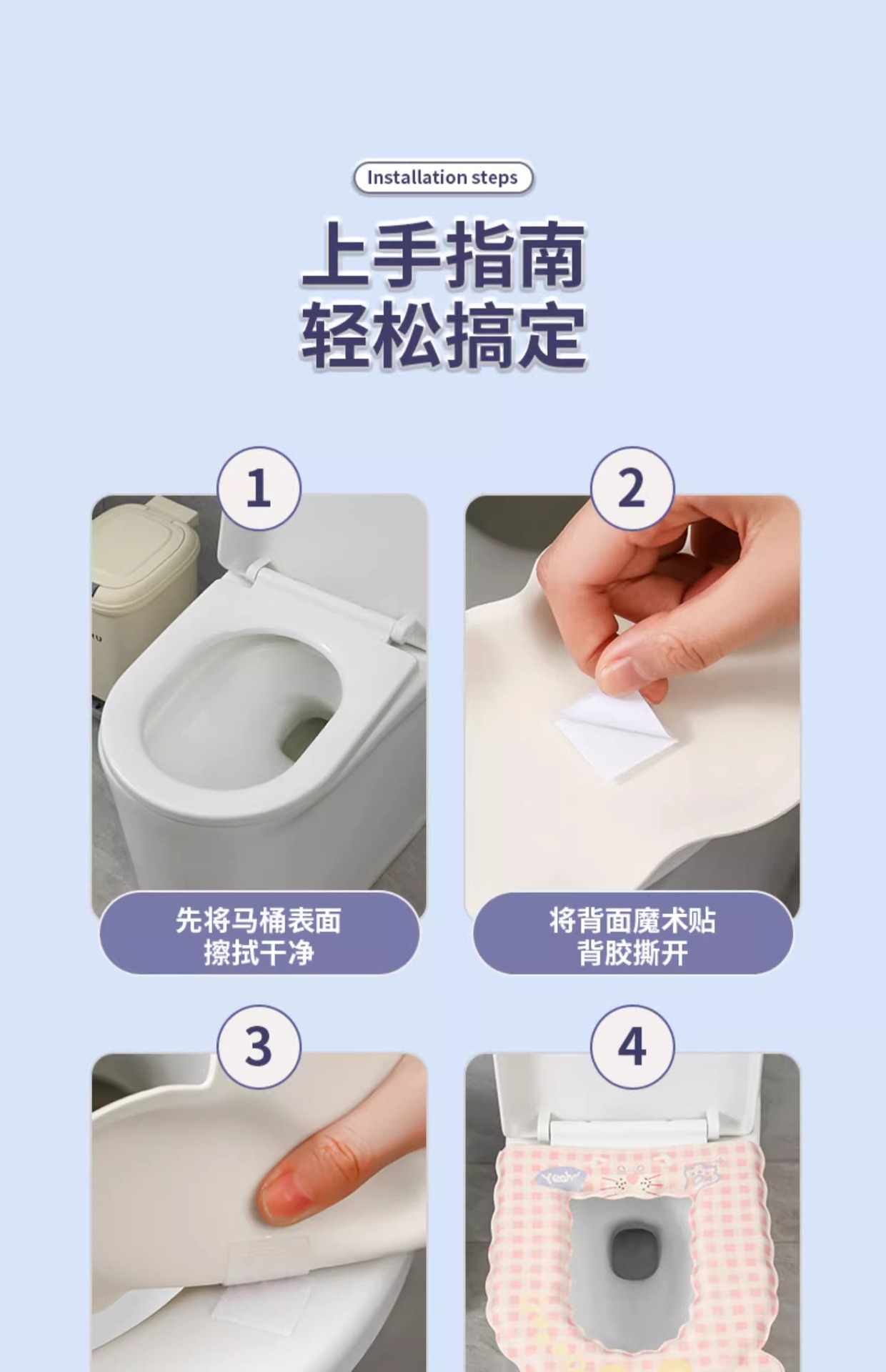 Installation steps

上手指南
轻松搞定

1

先将马桶表面
擦拭干净

2

将背面魔术贴
背胶撕开

3

4

Yeah