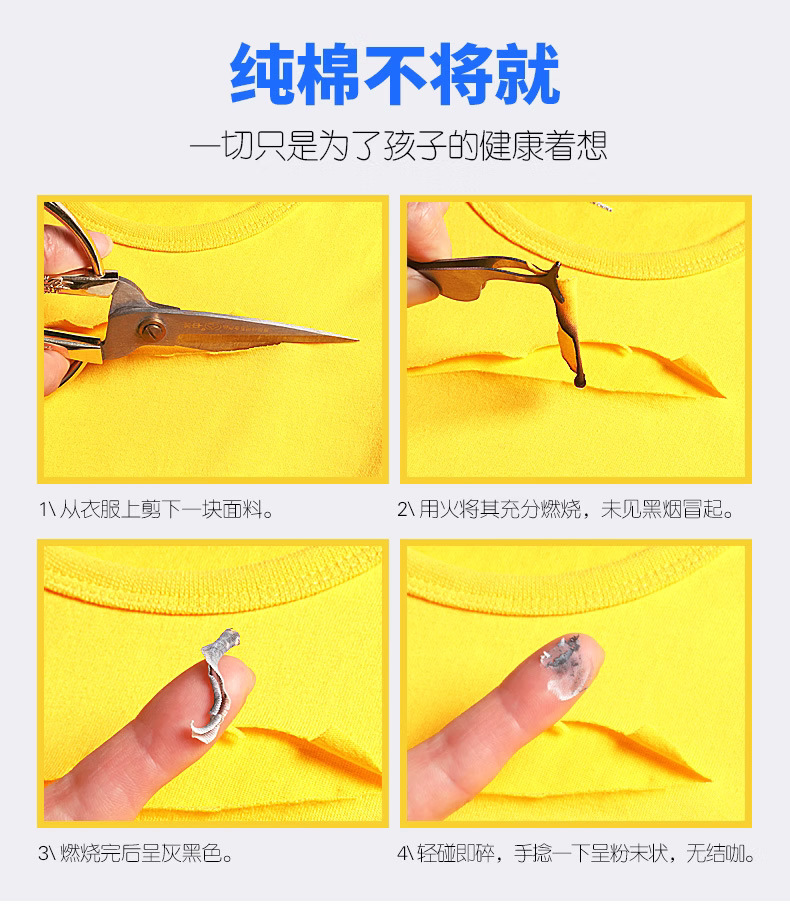 纯棉不将就

一切只是为了孩子的健康着想

1\ 从衣服上剪下一块面料。

2\ 用火将其充分燃烧，未见黑烟冒起。

3\ 燃烧完后呈灰黑色。

4\ 轻碰即碎，手捻一下呈粉末状，无结咖。