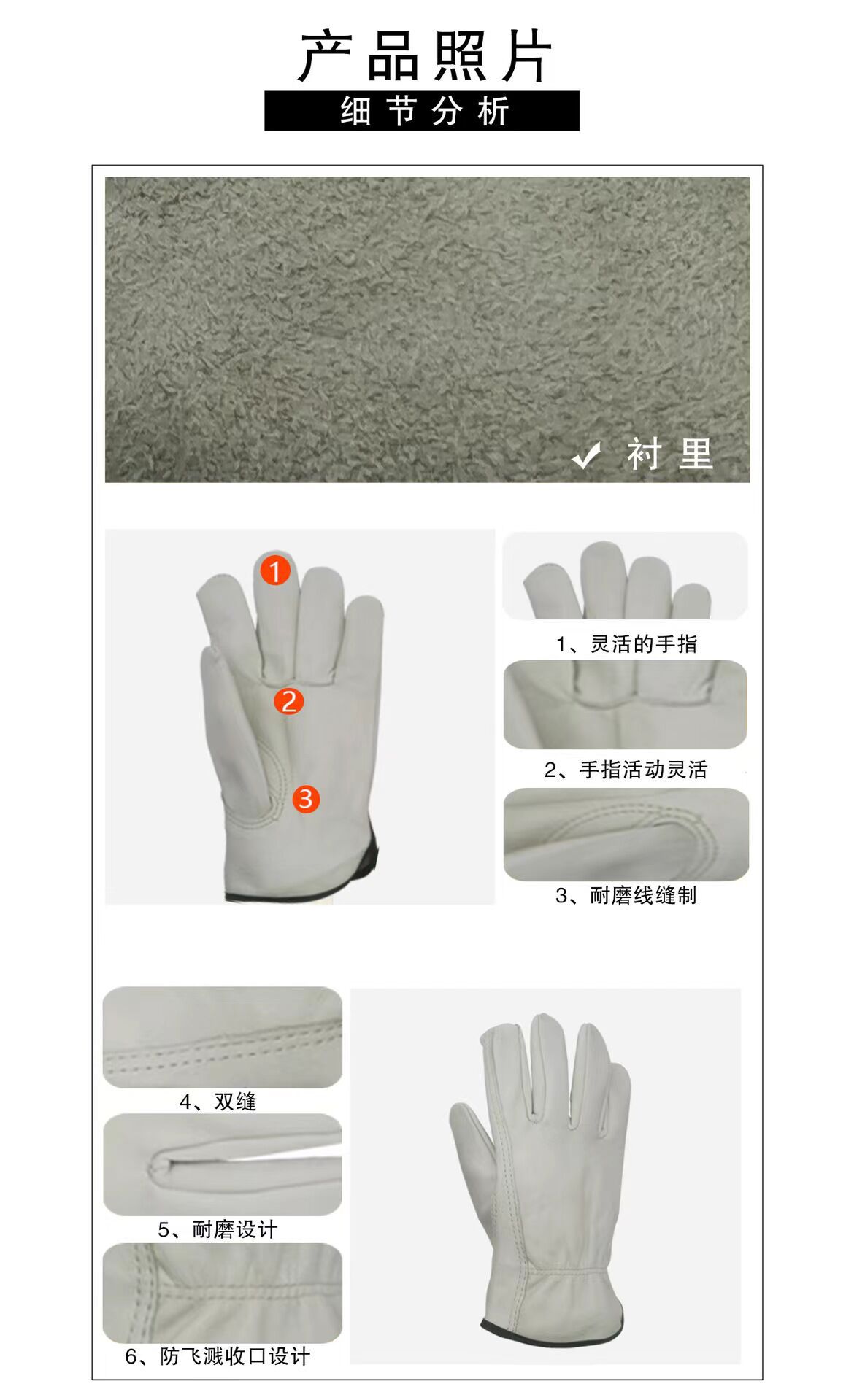 产品照片

细节分析

衬里

1

2

3

1、灵活的手指

2、手指活动灵活

3、耐磨线缝制

4、双缝

5、耐磨设计

6、防飞溅收口设计