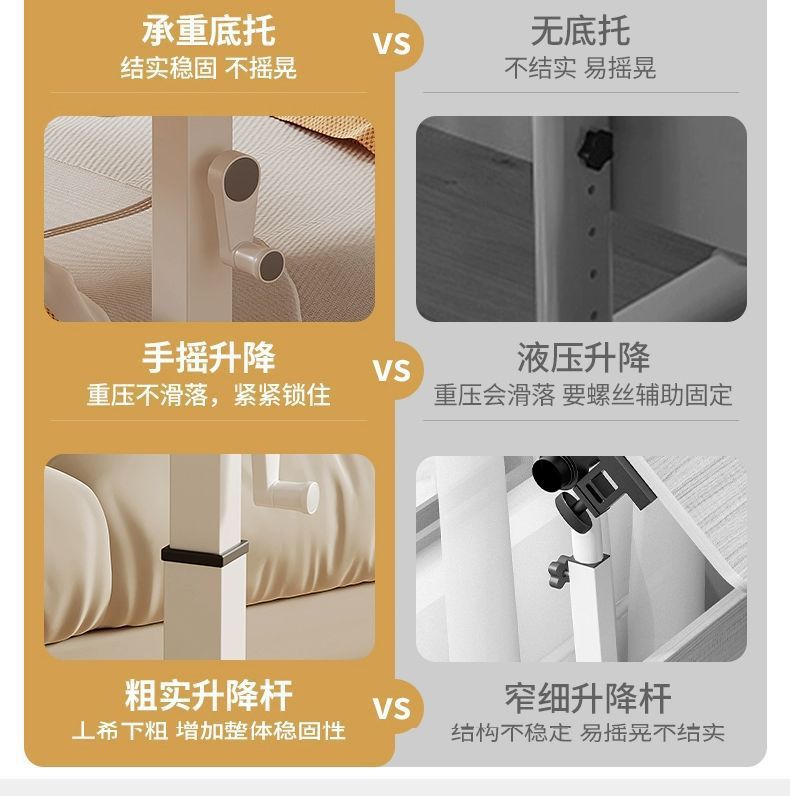 承重底托
结实稳固 不摇晃

VS

无底托
不结实 易摇晃

手摇升降
重压不滑落，紧紧锁住

VS

液压升降
重压会滑落 要螺丝辅助固定

粗实升降杆
上希下粗 增加整体稳固性

VS

窄细升降杆
结构不稳定 易摇晃不结实