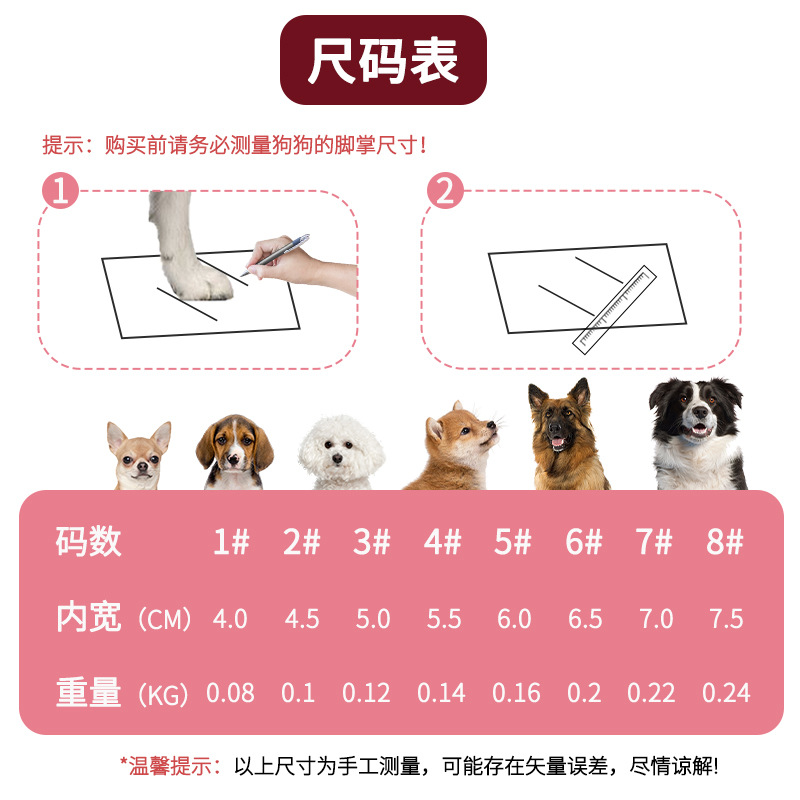 尺码表

提示：购买前请务必测量狗狗的脚掌尺寸！

1

2

| 码数 | 1# | 2# | 3# | 4# | 5# | 6# | 7# | 8# |
|---|---|---|---|---|---|---|---|---|
| 内宽（CM） | 4.0 | 4.5 | 5.0 | 5.5 | 6.0 | 6.5 | 7.0 | 7.5 |
| 重量（KG） | 0.08 | 0.1 | 0.12 | 0.14 | 0.16 | 0.2 | 0.22 | 0.24 |

*温馨提示：以上尺寸为手工测量，可能存在矢量误差，尽情谅解!