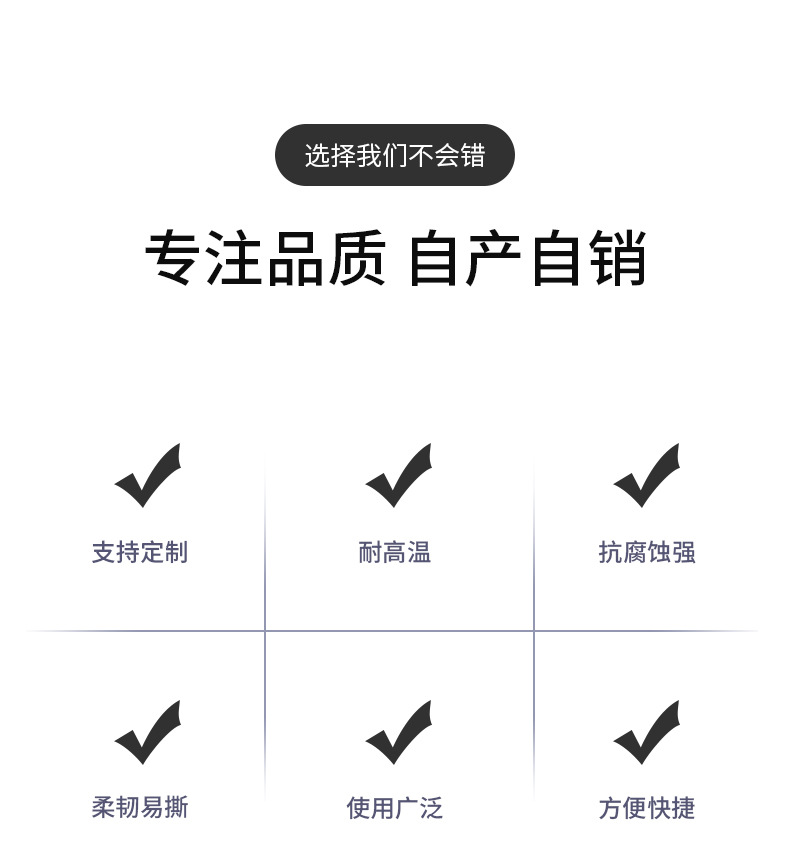 选择我们不会错

专注品质 自产自销

✓
支持定制

✓
耐高温

✓
抗腐蚀强

✓
柔韧易撕

✓
使用广泛

✓
方便快捷