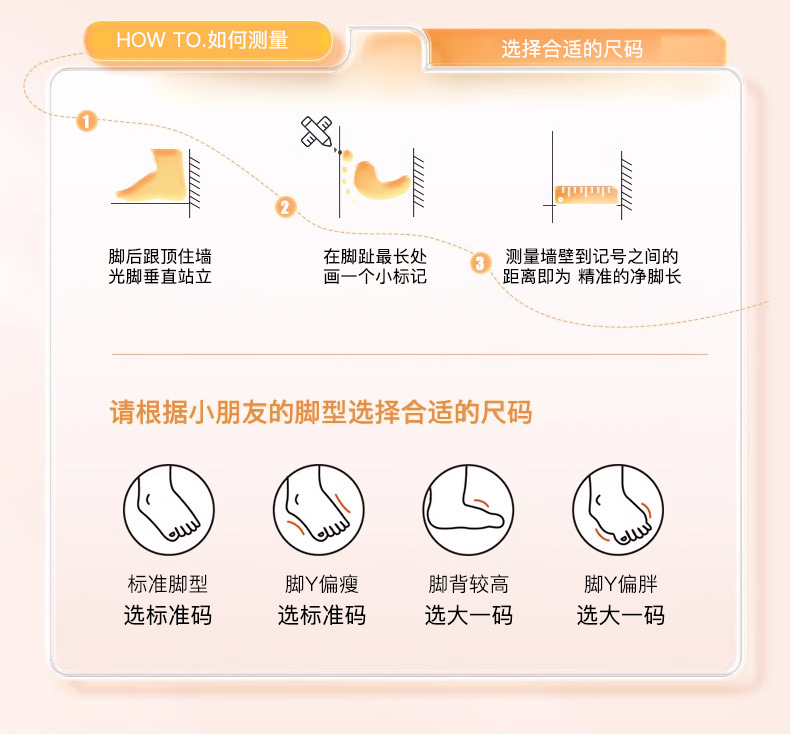 HOW TO.如何测量

选择合适的尺码

1

脚后跟顶住墙
光脚垂直站立

2

在脚趾最长处
画一个小标记

3

测量墙壁到记号之间的
距离即为 精准的净脚长

请根据小朋友的脚型选择合适的尺码

标准脚型
选标准码

脚Y偏瘦
选标准码

脚背较高
选大一码

脚Y偏胖
选大一码