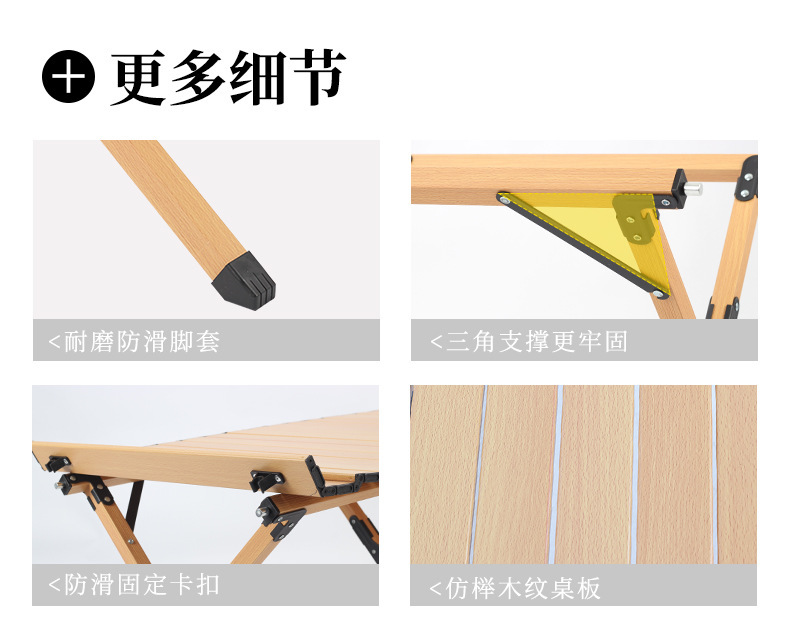 + 更多细节

<耐磨防滑脚套

<三角支撑更牢固

<防滑固定卡扣

<仿榉木纹桌板