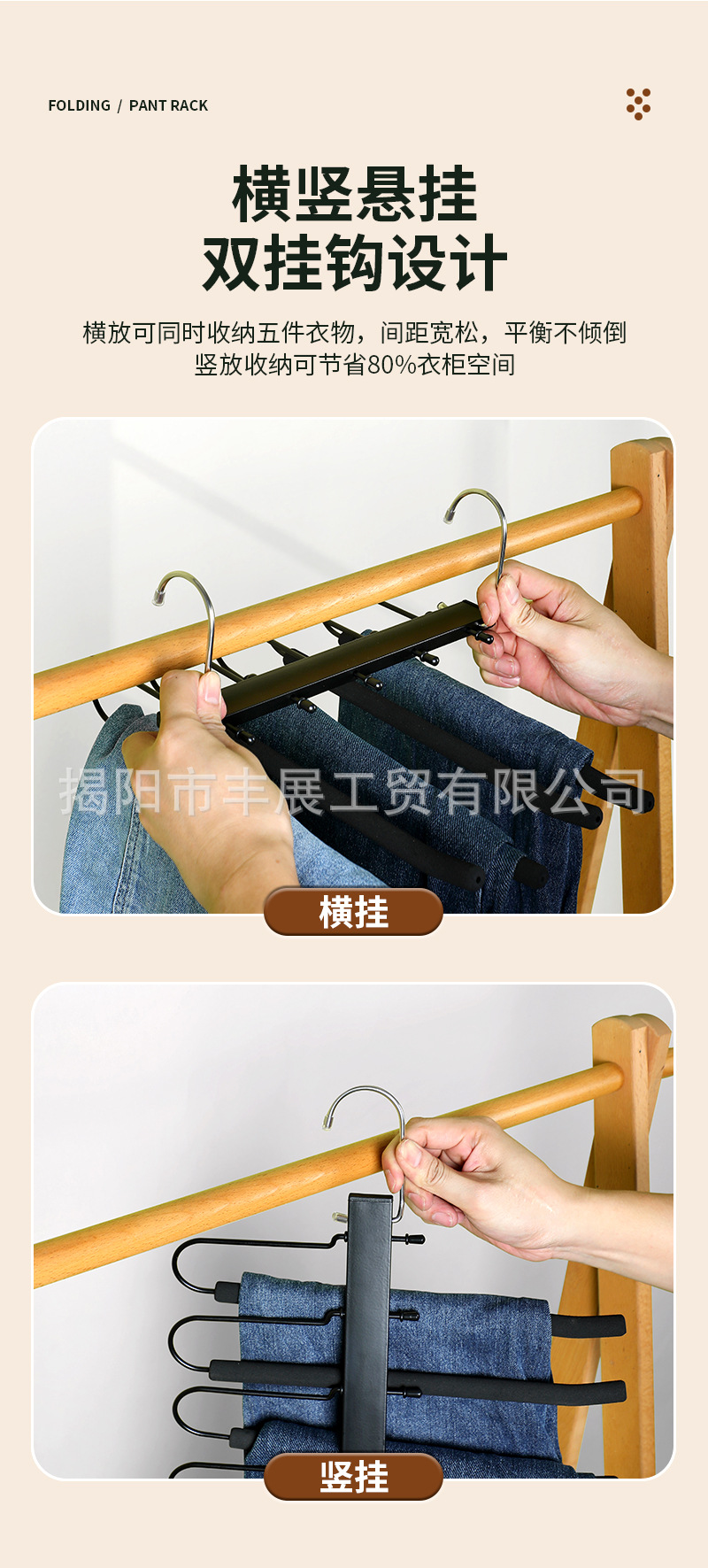 FOLDING / PANT RACK

横竖悬挂
双挂钩设计

横放可同时收纳五件衣物，间距宽松，平衡不倾倒
竖放收纳可节省80%衣柜空间

揭阳市丰展工贸有限公司

横挂

竖挂