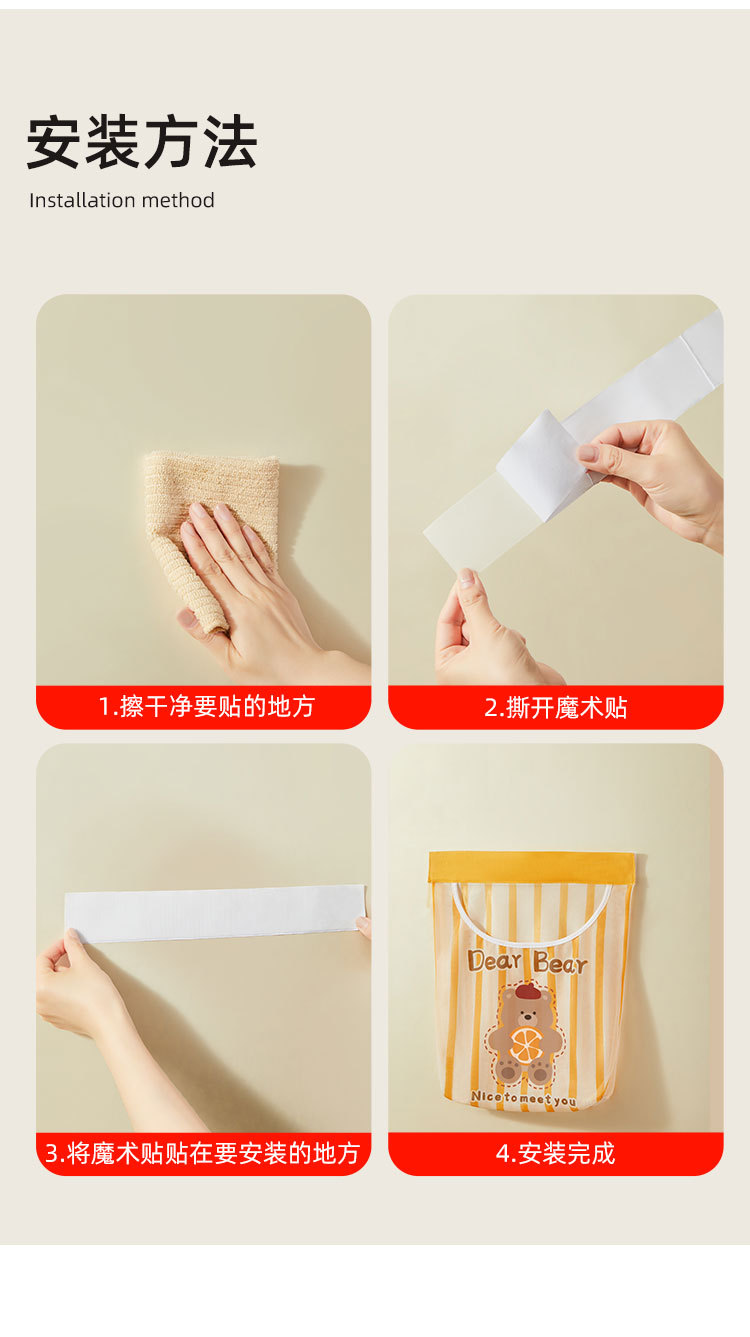 安装方法

Installation method

1.擦干净要贴的地方

2.撕开魔术贴

3.将魔术贴贴在要安装的地方

Dear Bear

Nice to meet you

4.安装完成