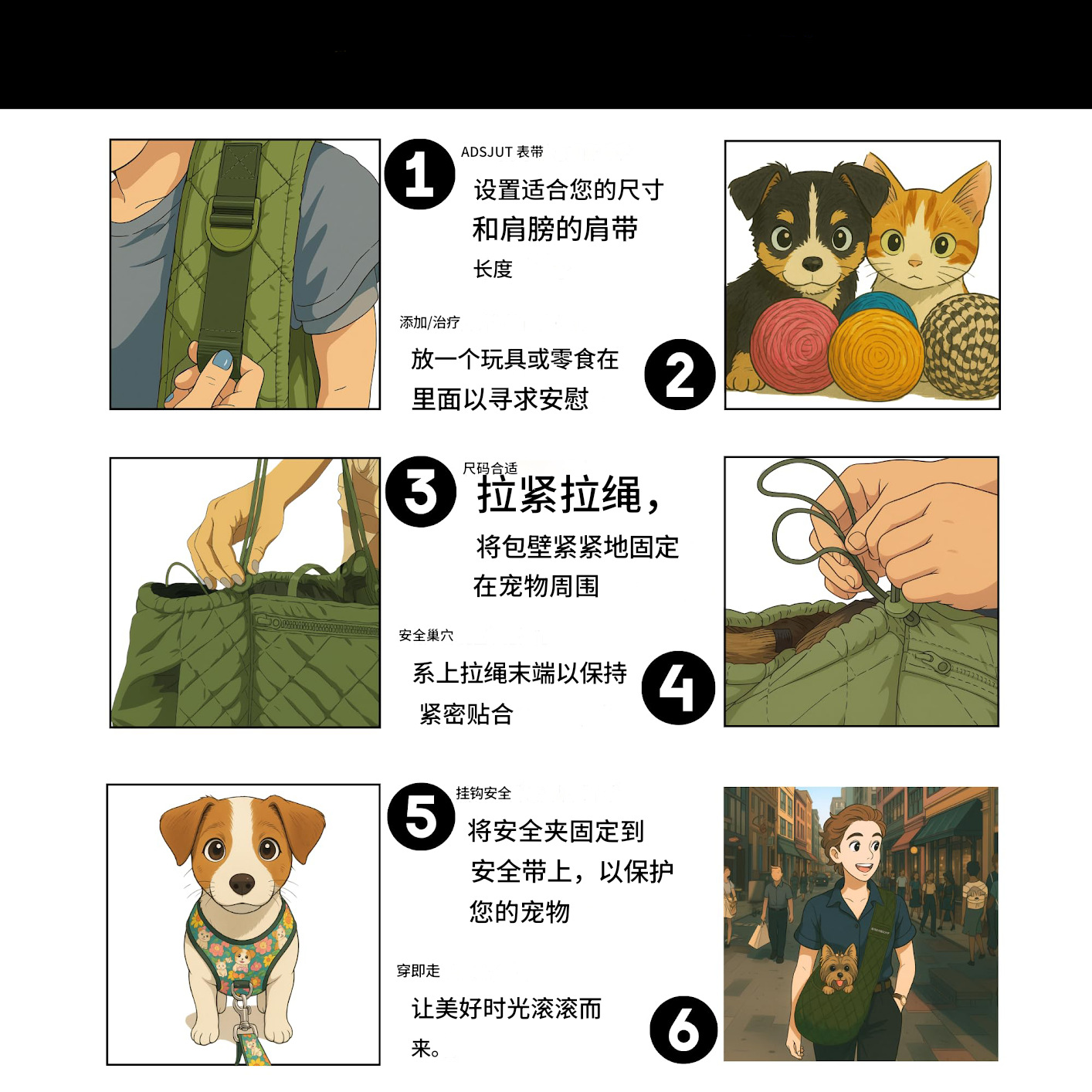 1

ADSJUT 表带

设置适合您的尺寸和肩膀的肩带长度

添加/治疗

放一个玩具或零食在里面以寻求安慰

2

3

尺码合适

拉紧拉绳，

将包壁紧紧地固定在宠物周围

安全巢穴

系上拉绳末端以保持紧密贴合

4

5

挂钩安全

将安全夹固定到安全带上，以保护您的宠物

穿即走

让美好时光滚滚而来。

6