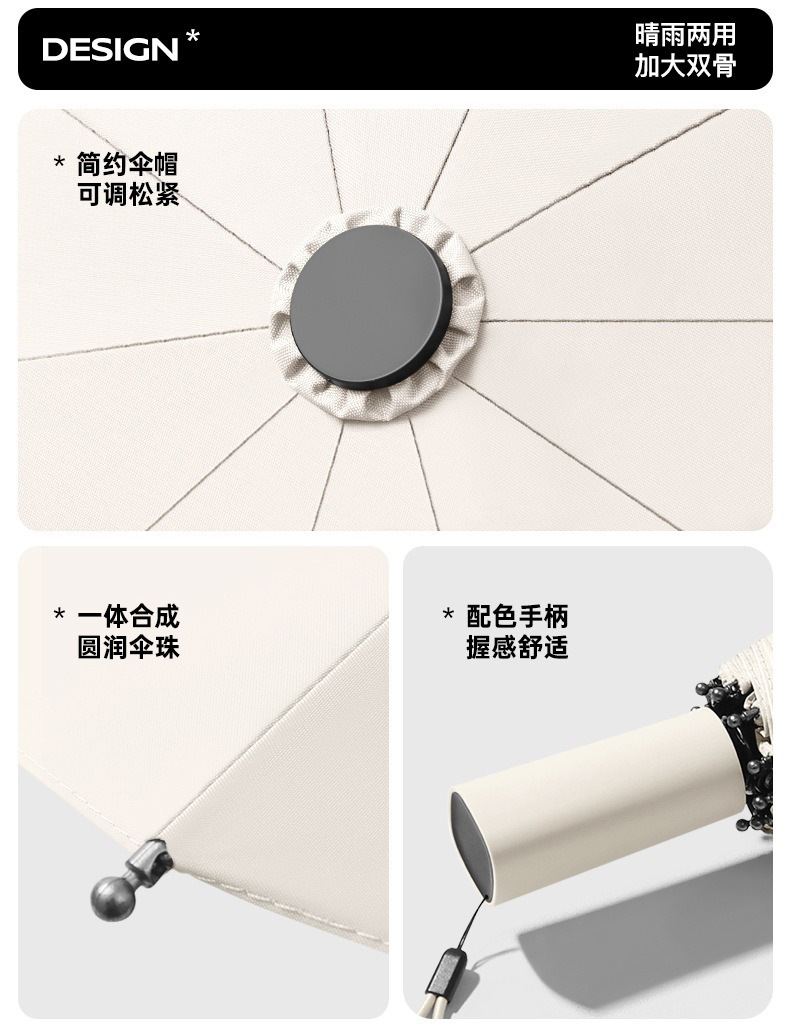 DESIGN *

晴雨两用
加大双骨

* 简约伞帽
可调松紧

* 一体合成
圆润伞珠

* 配色手柄
握感舒适