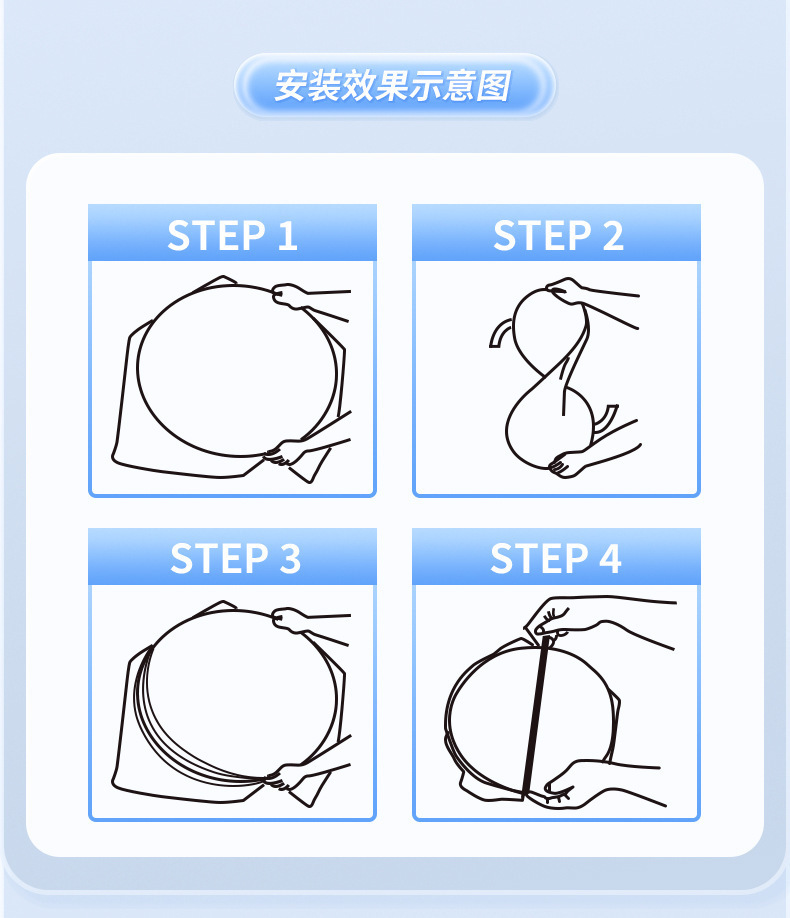 安装效果示意图

STEP 1

STEP 2

STEP 3

STEP 4