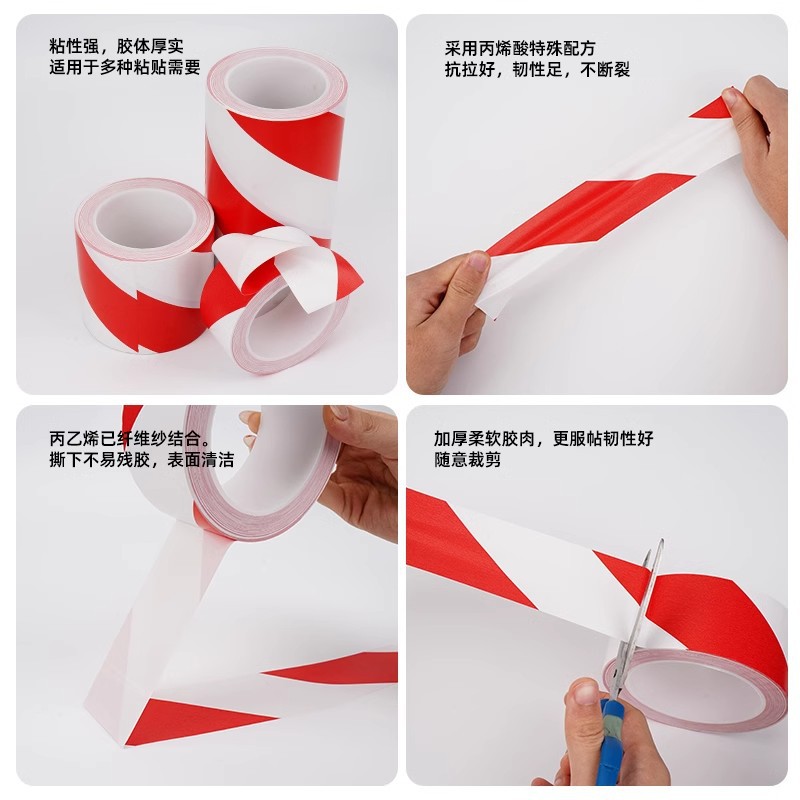 粘性强，胶体厚实
适用于多种粘贴需要

采用丙烯酸特殊配方
抗拉好，韧性足，不断裂

丙乙烯已纤维纱结合。
撕下不易残胶，表面清洁

加厚柔软胶肉，更服帖韧性好
随意裁剪