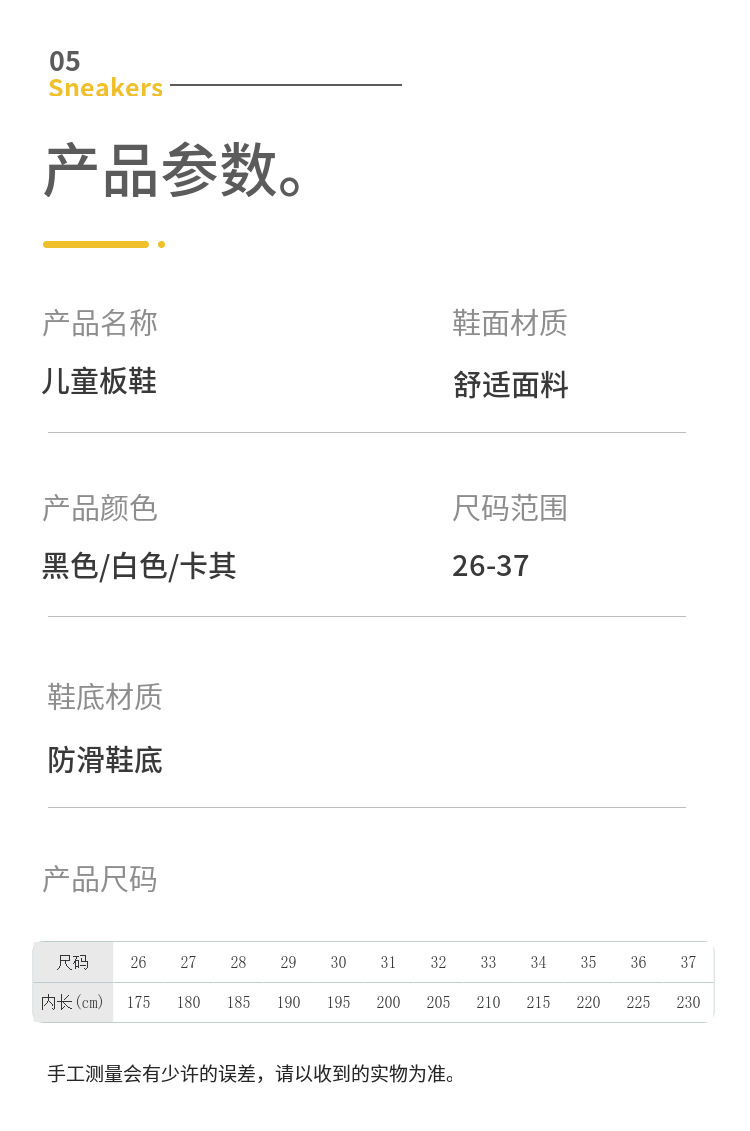 05
Sneakers

产品参数。

产品名称
儿童板鞋

鞋面材质
舒适面料

产品颜色
黑色/白色/卡其

尺码范围
26-37

鞋底材质
防滑鞋底

产品尺码

| 尺码 | 26 | 27 | 28 | 29 | 30 | 31 | 32 | 33 | 34 | 35 | 36 | 37 |
|---|---|---|---|---|---|---|---|---|---|---|---|---|
| 内长(cm) | 175 | 180 | 185 | 190 | 195 | 200 | 205 | 210 | 215 | 220 | 225 | 230 |

手工测量会有少许的误差，请以收到的实物为准。