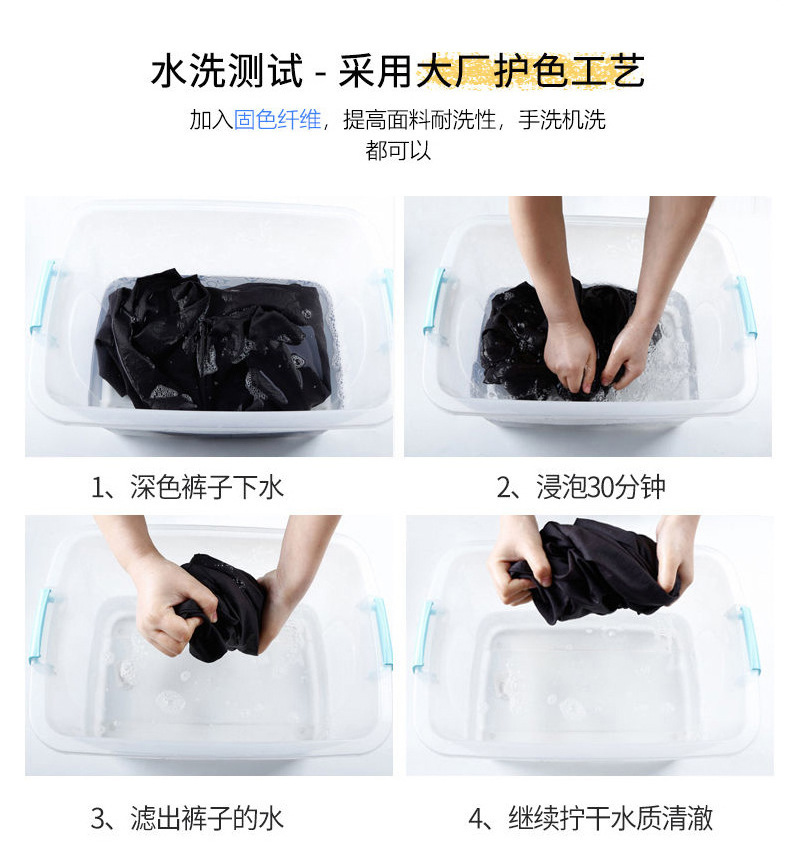 水洗测试 - 采用大厂护色工艺

加入固色纤维，提高面料耐洗性，手洗机洗都可以

1、深色裤子下水

2、浸泡30分钟

3、滤出裤子的水

4、继续拧干水质清澈