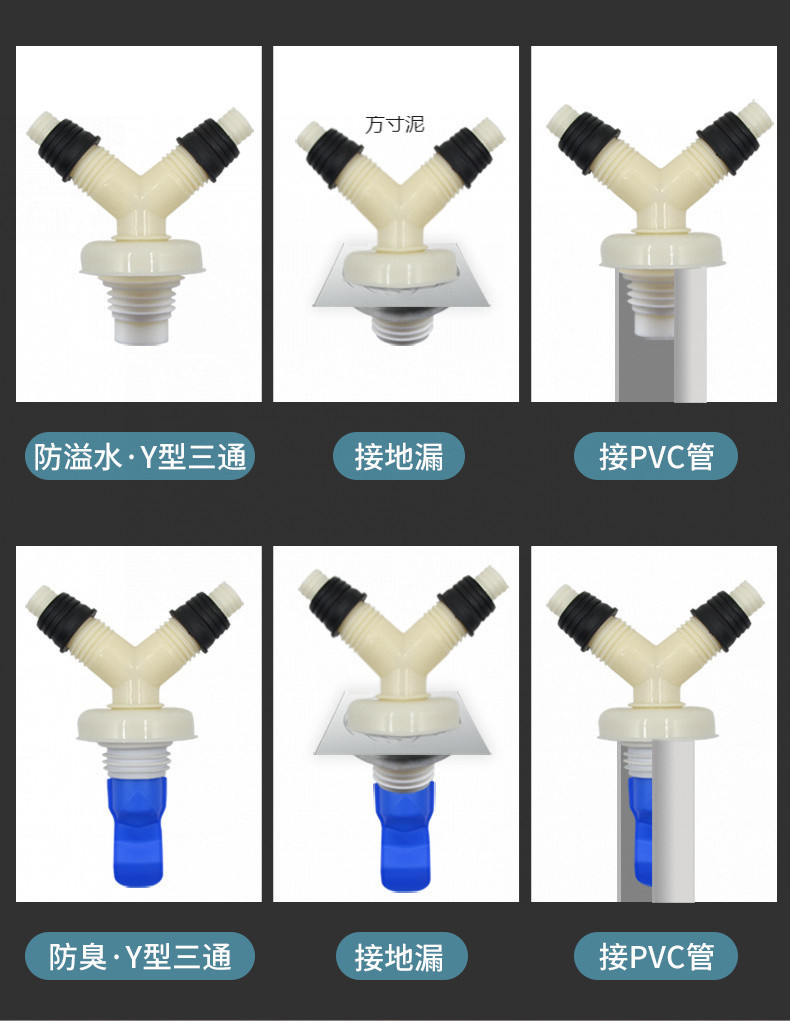 万寸泥

防溢水·Y型三通

接地漏

接PVC管

防臭·Y型三通

接地漏

接PVC管