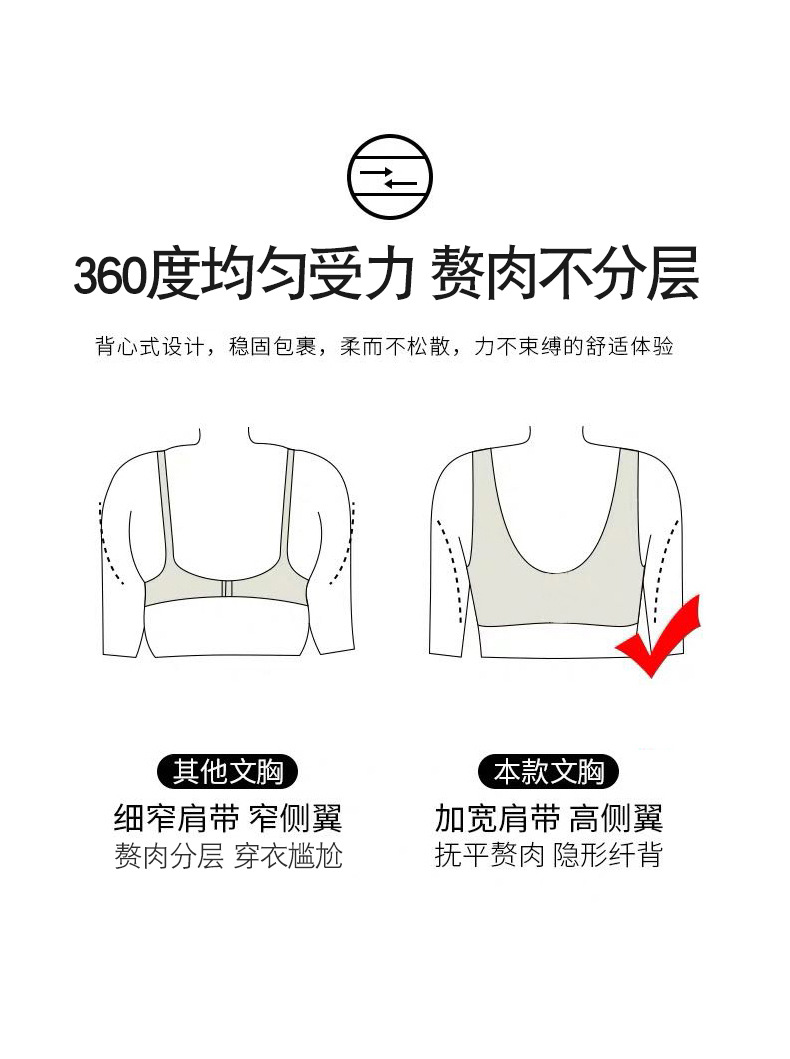 360度均匀受力 赘肉不分层

背心式设计，稳固包裹，柔而不松散，力不束缚的舒适体验

其他文胸
细窄肩带 窄侧翼
赘肉分层 穿衣尴尬

本款文胸
加宽肩带 高侧翼
抚平赘肉 隐形纤背