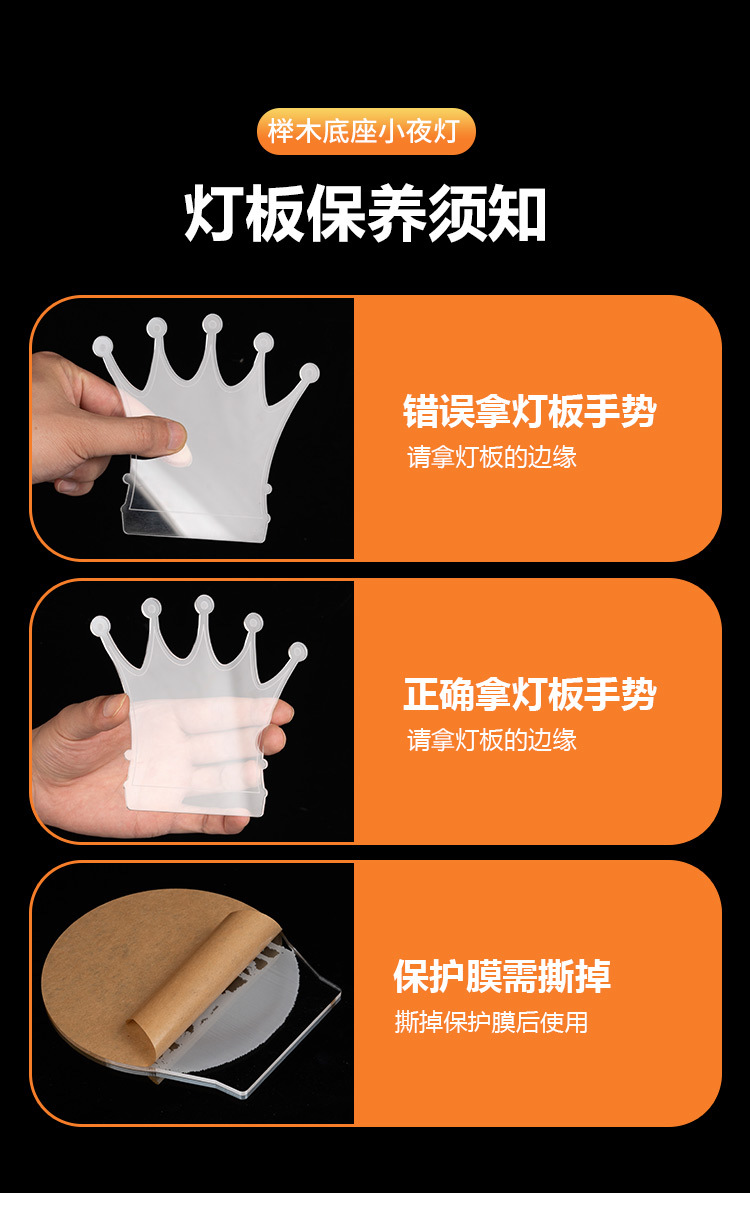 榉木底座小夜灯

灯板保养须知

错误拿灯板手势
请拿灯板的边缘

正确拿灯板手势
请拿灯板的边缘

保护膜需撕掉
撕掉保护膜后使用