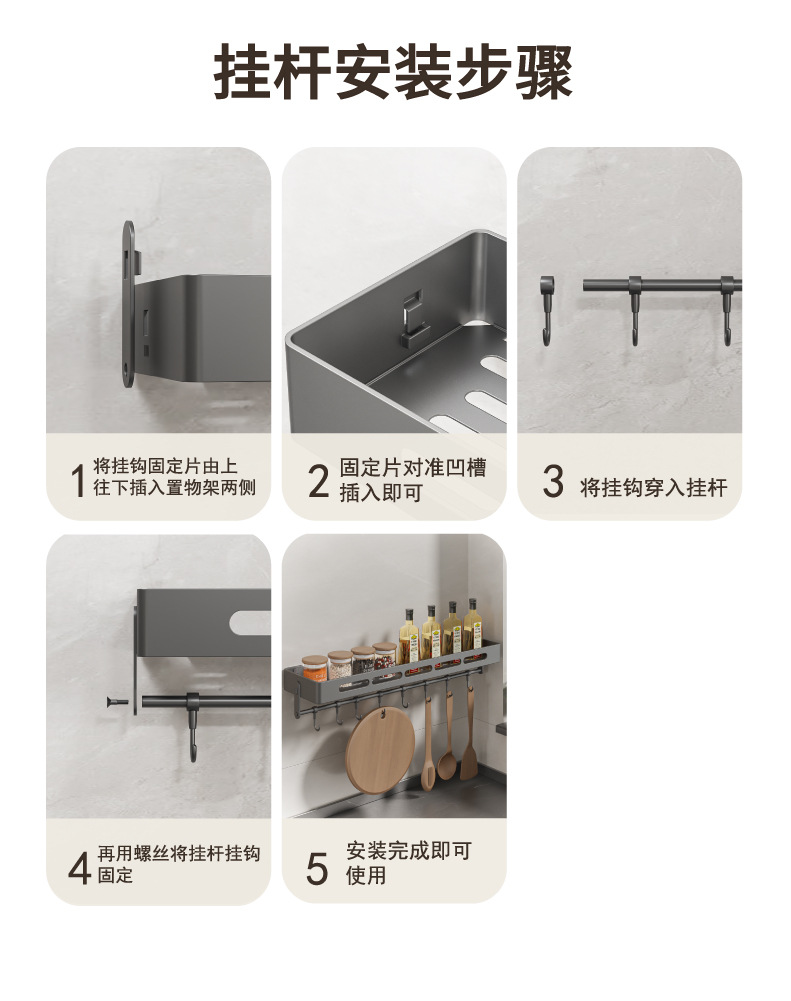 挂杆安装步骤

1 将挂钩固定片由上往下插入置物架两侧

2 固定片对准凹槽插入即可

3 将挂钩穿入挂杆

4 再用螺丝将挂杆挂钩固定

5 安装完成即可使用