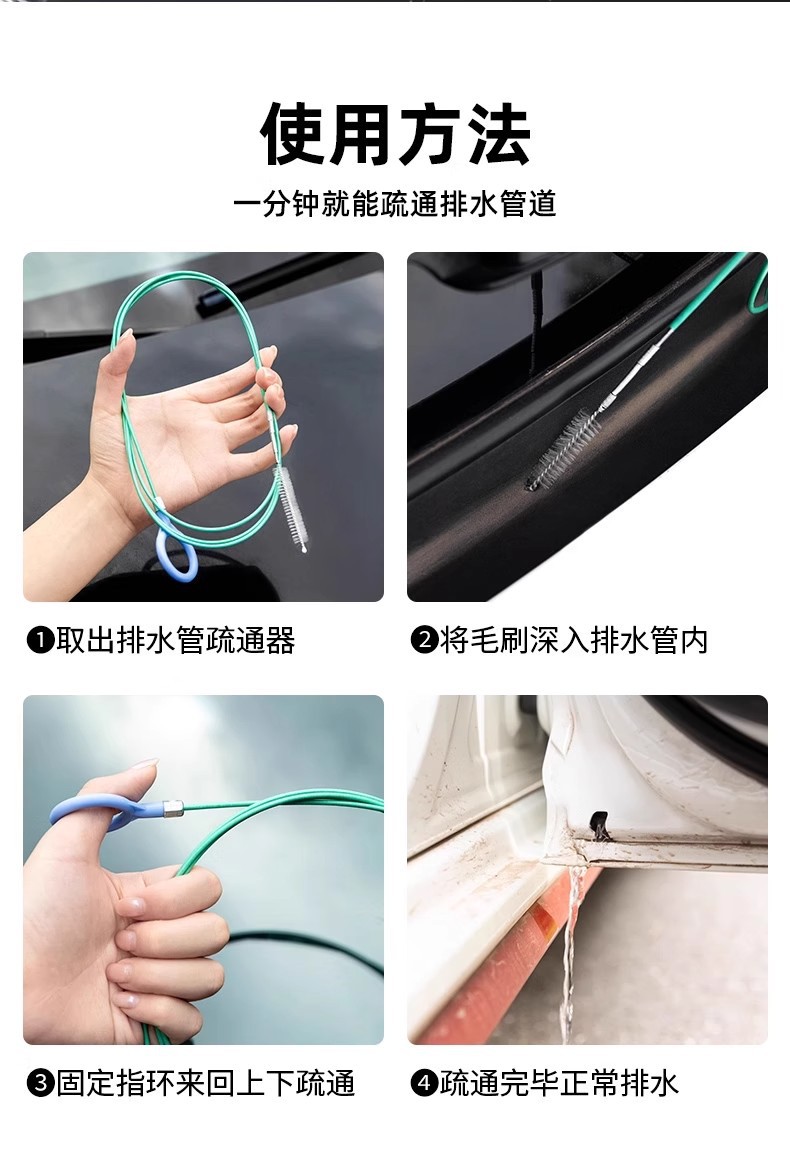 使用方法

一分钟就能疏通排水管道

❶取出排水管疏通器

❷将毛刷深入排水管内

❸固定指环来回上下疏通

❹疏通完毕正常排水