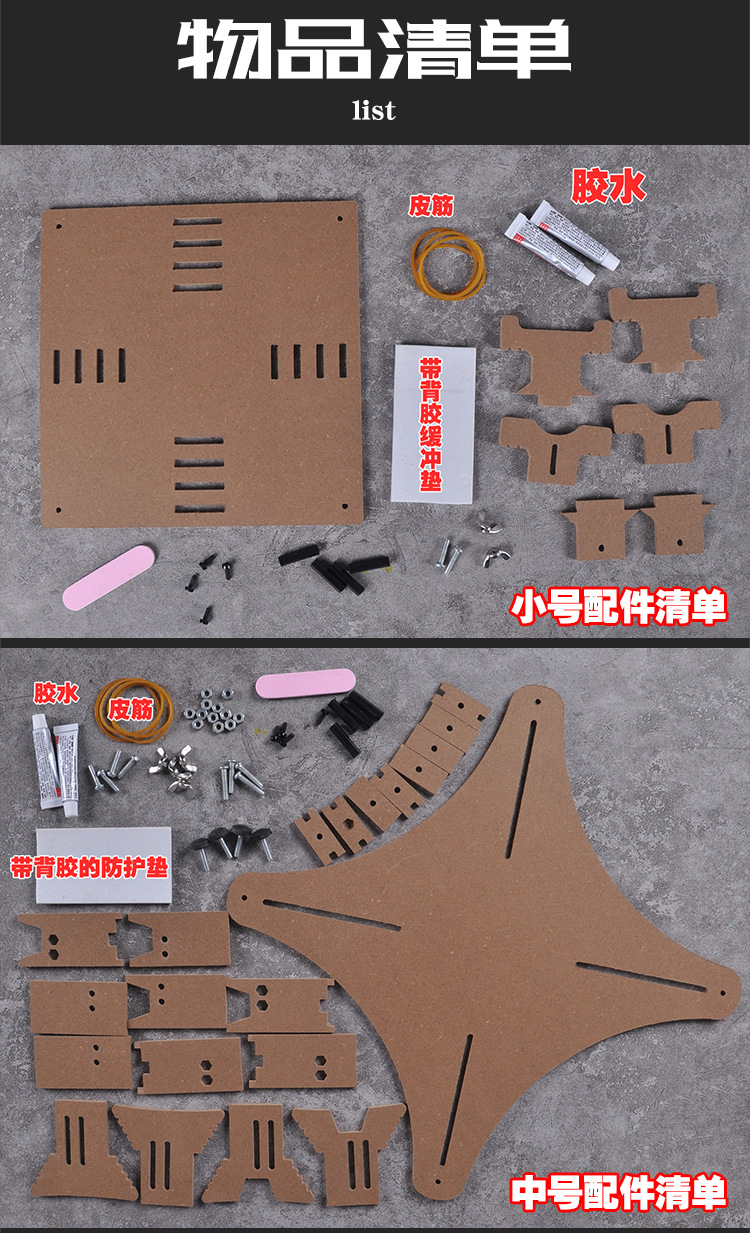 物品清单
list

皮筋
胶水
带背胶缓冲垫
小号配件清单

胶水
皮筋
带背胶的防护垫
中号配件清单