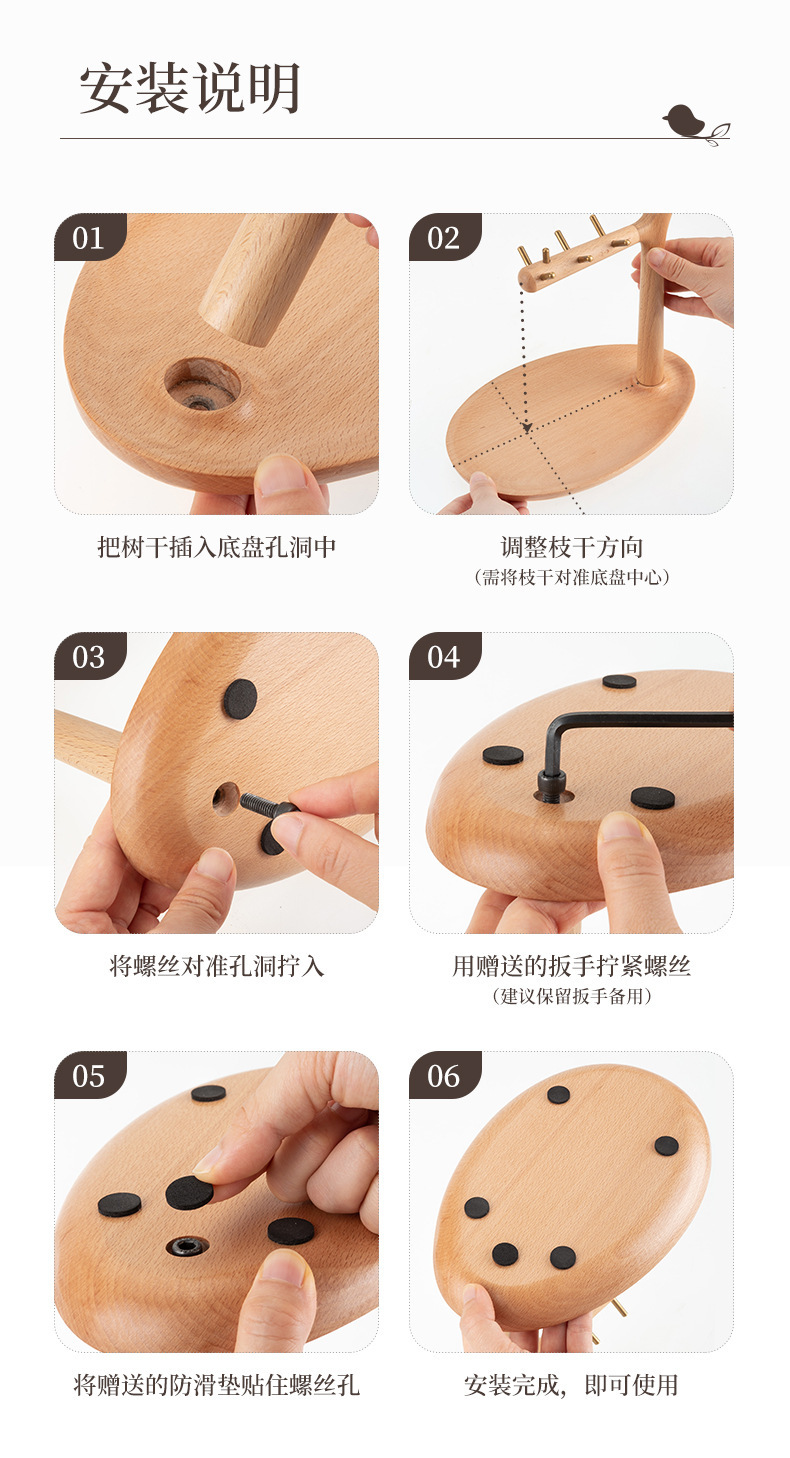 安装说明

01

把树干插入底盘孔洞中

02

调整枝干方向
（需将枝干对准底盘中心）

03

将螺丝对准孔洞拧入

04

用赠送的扳手拧紧螺丝
（建议保留扳手备用）

05

将赠送的防滑垫贴住螺丝孔

06

安装完成，即可使用