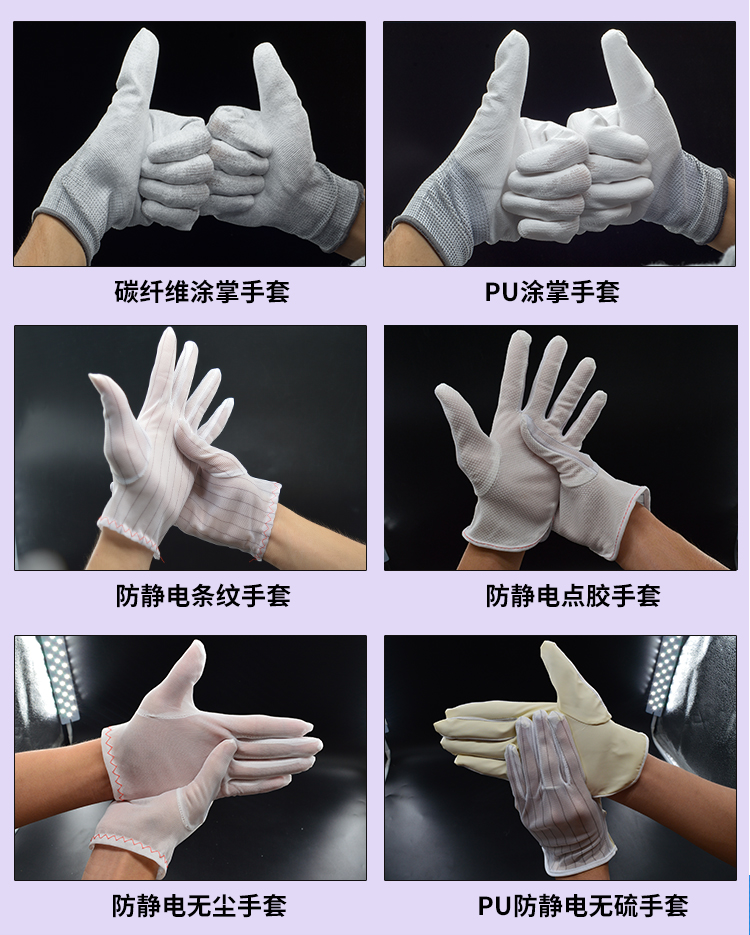 碳纤维涂掌手套

PU涂掌手套

防静电条纹手套

防静电点胶手套

防静电无尘手套

PU防静电无硫手套