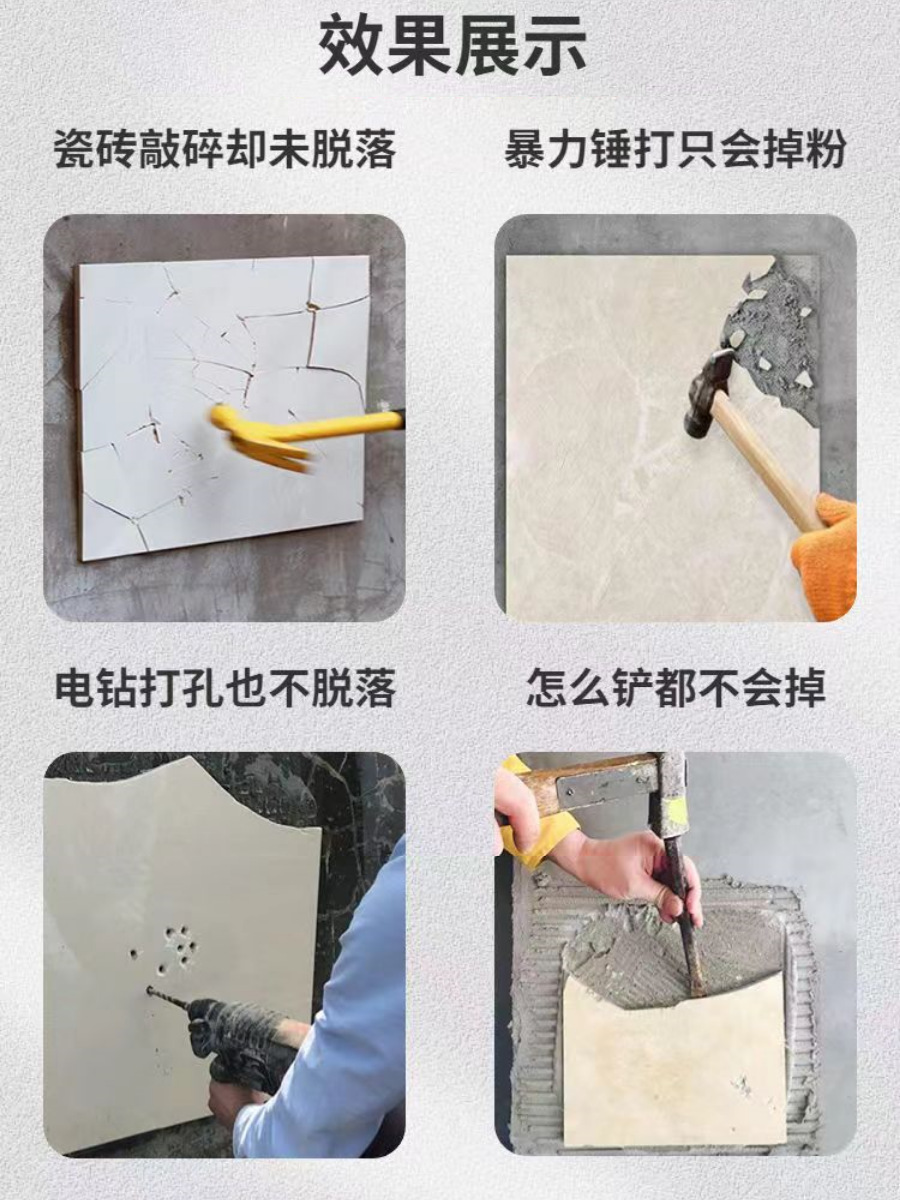 效果展示

瓷砖敲碎却未脱落

暴力锤打只会掉粉

电钻打孔也不脱落

怎么铲都不会掉